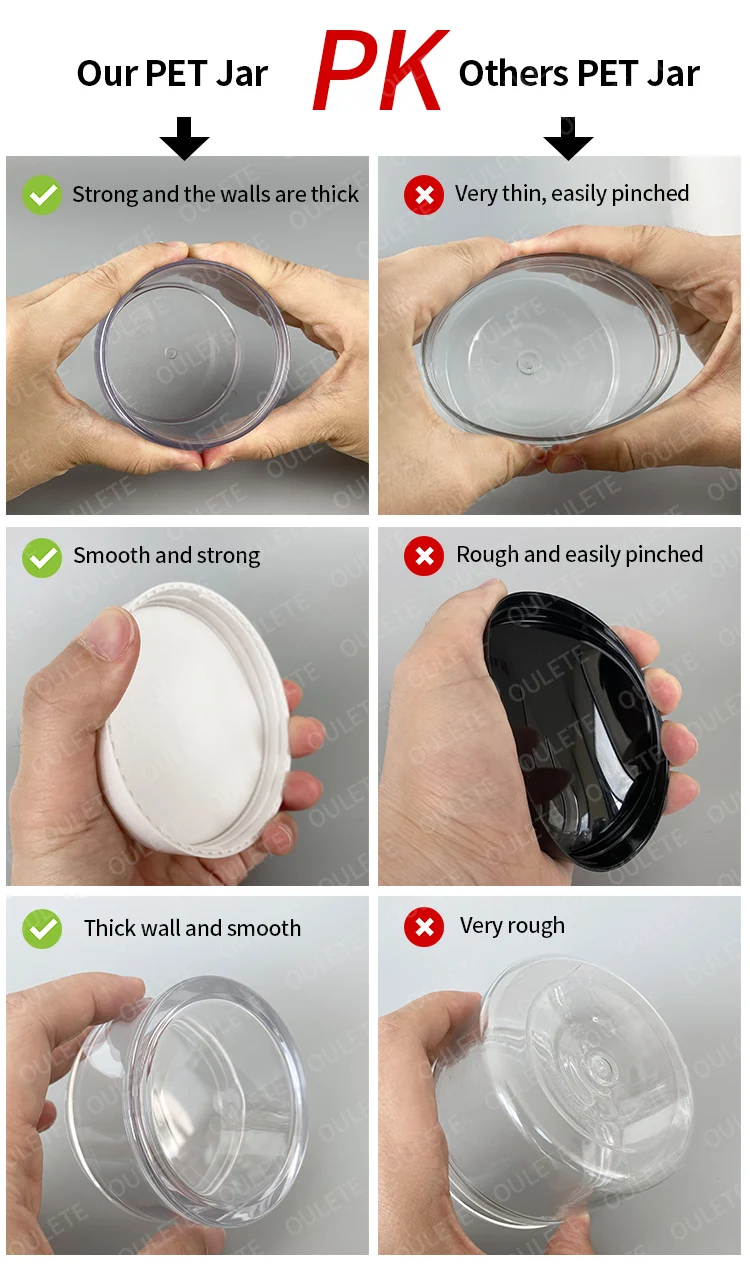 Our PET Jar PK Others PET Jar

Strong and the walls are thick

Very thin, easily pinched

Smooth and strong

Rough and easily pinched

Thick wall and smooth

Very rough

OULETE