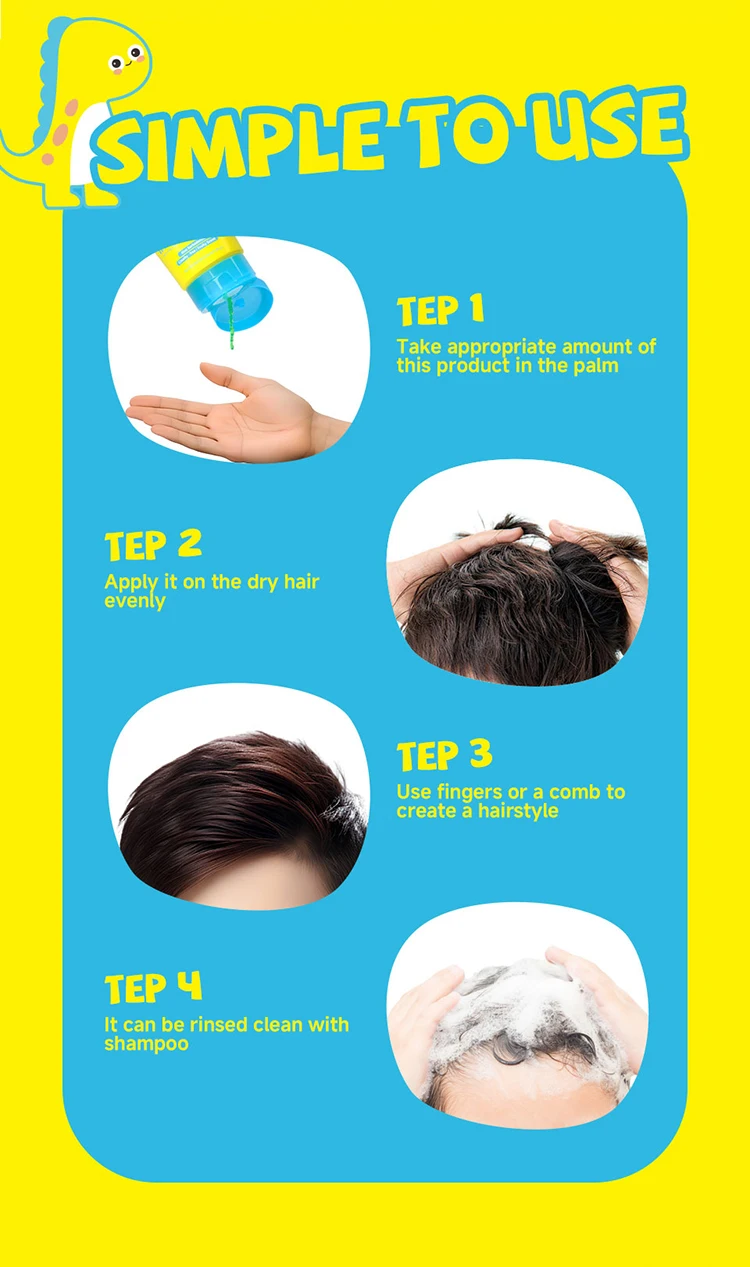 SIMPLE TO USE

TEP 1
Take appropriate amount of this product in the palm

TEP 2
Apply it on the dry hair evenly

TEP 3
Use fingers or a comb to create a hairstyle

TEP 4
It can be rinsed clean with shampoo