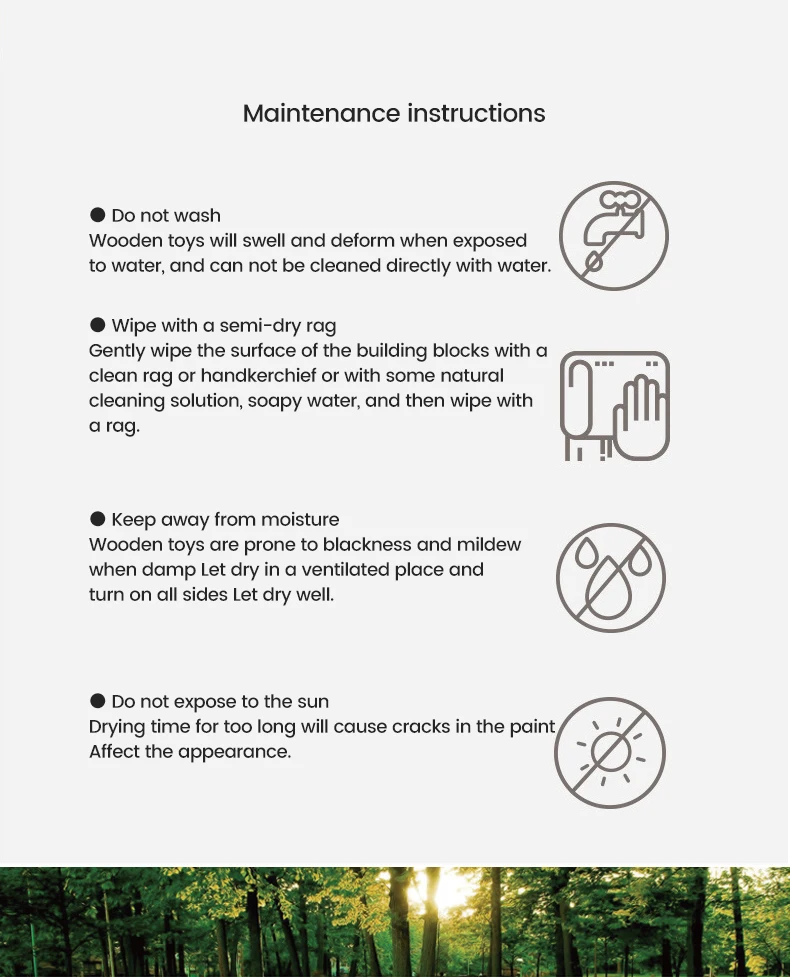 Maintenance instructions

● Do not wash
Wooden toys will swell and deform when exposed to water, and can not be cleaned directly with water.

● Wipe with a semi-dry rag
Gently wipe the surface of the building blocks with a clean rag or handkerchief or with some natural cleaning solution, soapy water, and then wipe with a rag.

● Keep away from moisture
Wooden toys are prone to blackness and mildew when damp Let dry in a ventilated place and turn on all sides Let dry well.

● Do not expose to the sun
Drying time for too long will cause cracks in the paint Affect the appearance.