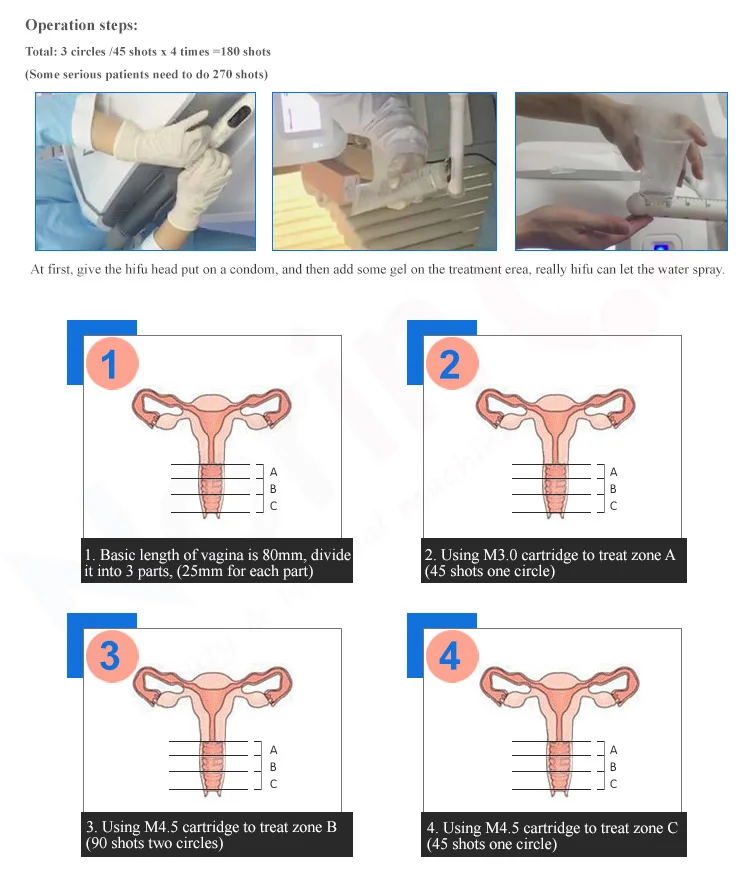 Operation steps:

Total: 3 circles /45 shots x 4 times =180 shots

(Some serious patients need to do 270 shots)

At first, give the hifu head put on a condom, and then add some gel on the treatment erea, really hifu can let the water spray.

1

A
B
C

1. Basic length of vagina is 80mm, divide it into 3 parts, (25mm for each part)

2

A
B
C

2. Using M3.0 cartridge to treat zone A (45 shots one circle)

3

A
B
C

3. Using M4.5 cartridge to treat zone B (90 shots two circles)

4

A
B
C

4. Using M4.5 cartridge to treat zone C (45 shots one circle)