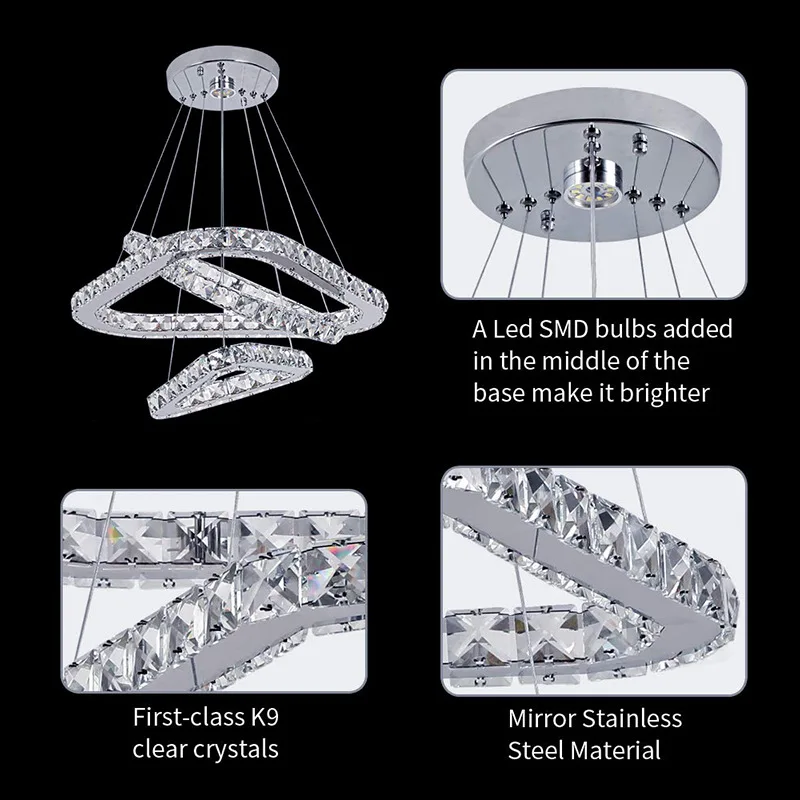 A Led SMD bulbs added in the middle of the base make it brighter

First-class K9 clear crystals

Mirror Stainless Steel Material