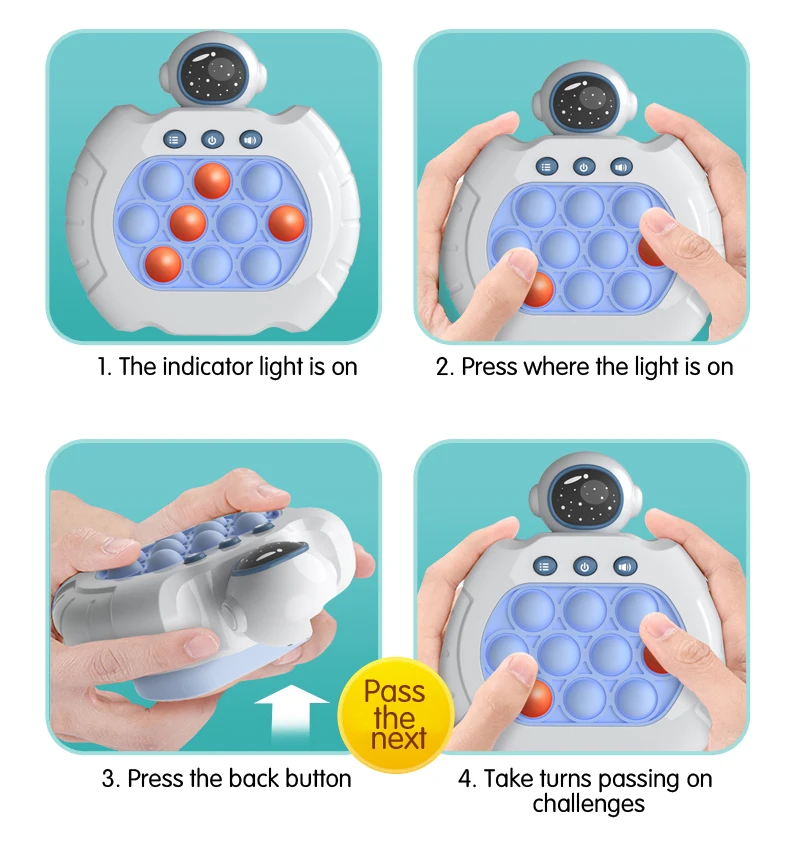 1. The indicator light is on

2. Press where the light is on

3. Press the back button

Pass the next

4. Take turns passing on challenges