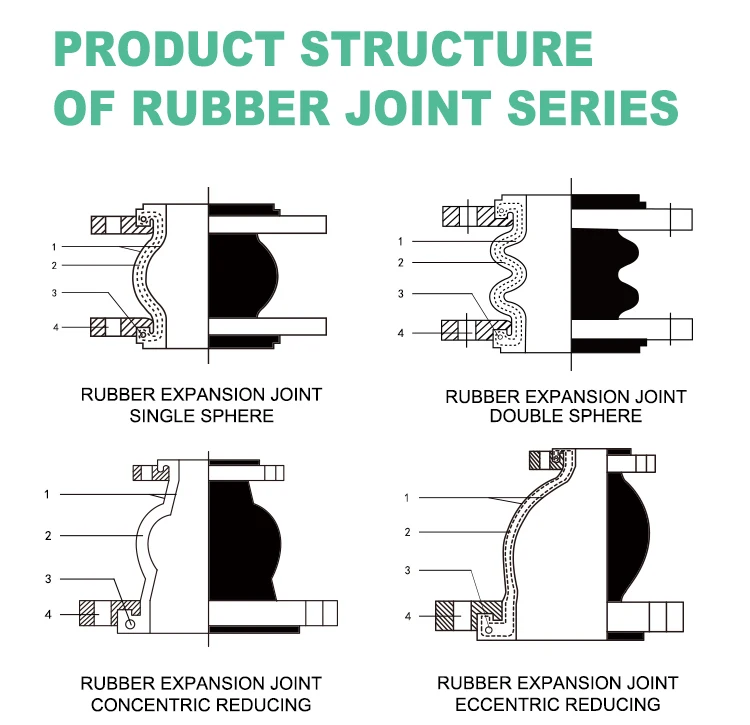 PRODUCT STRUCTURE OF RUBBER JOINT SERIES

1
2
3
4

RUBBER EXPANSION JOINT
SINGLE SPHERE

1
2
3
4

RUBBER EXPANSION JOINT
DOUBLE SPHERE

1
2
3
4

RUBBER EXPANSION JOINT
CONCENTRIC REDUCING

1
2
3
4

RUBBER EXPANSION JOINT
ECCENTRIC REDUCING