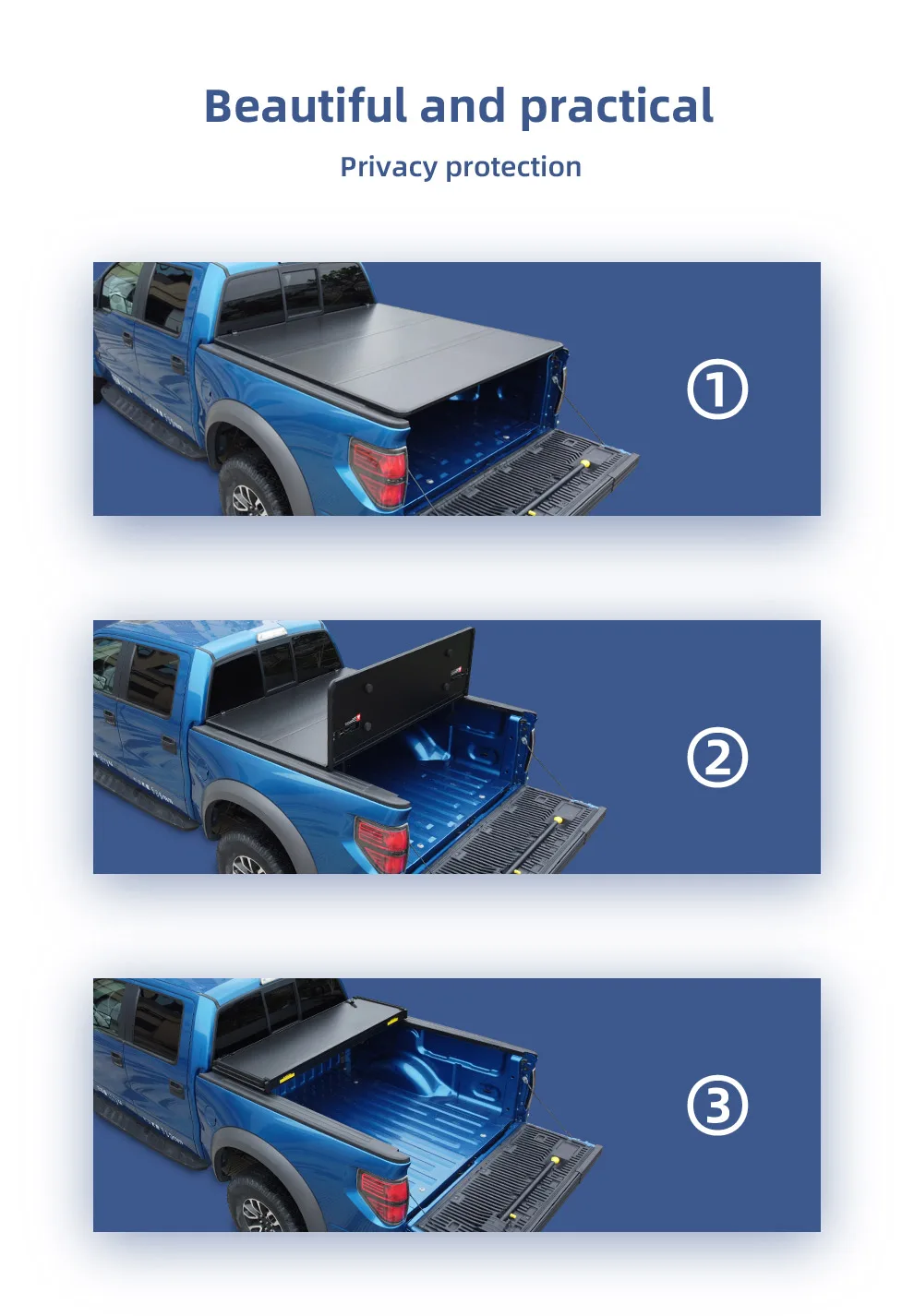 Beautiful and practical

Privacy protection

①

②

③