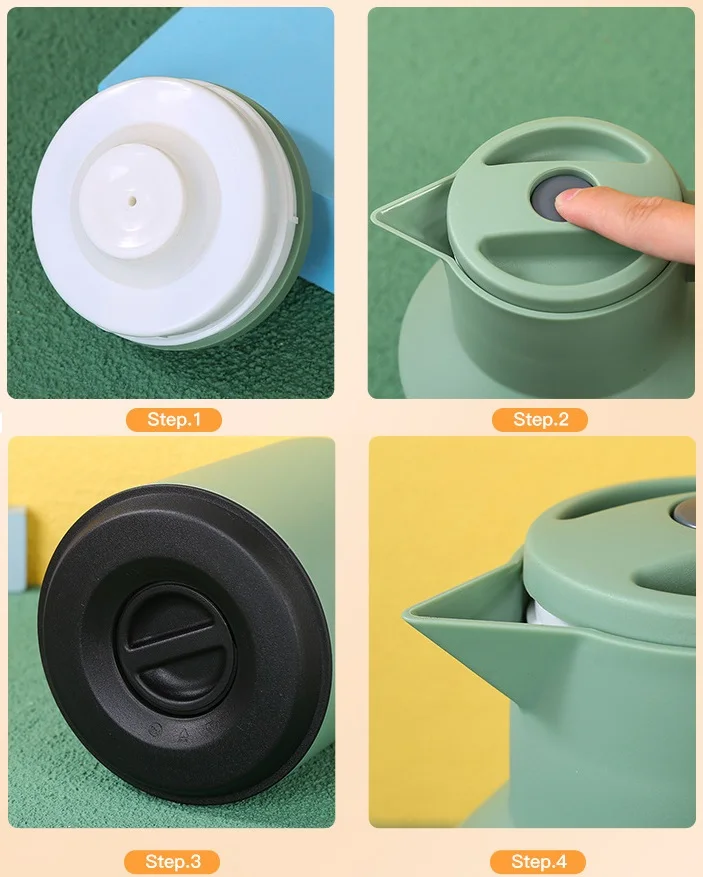 Step.1

Step.2

Step.3

Step.4