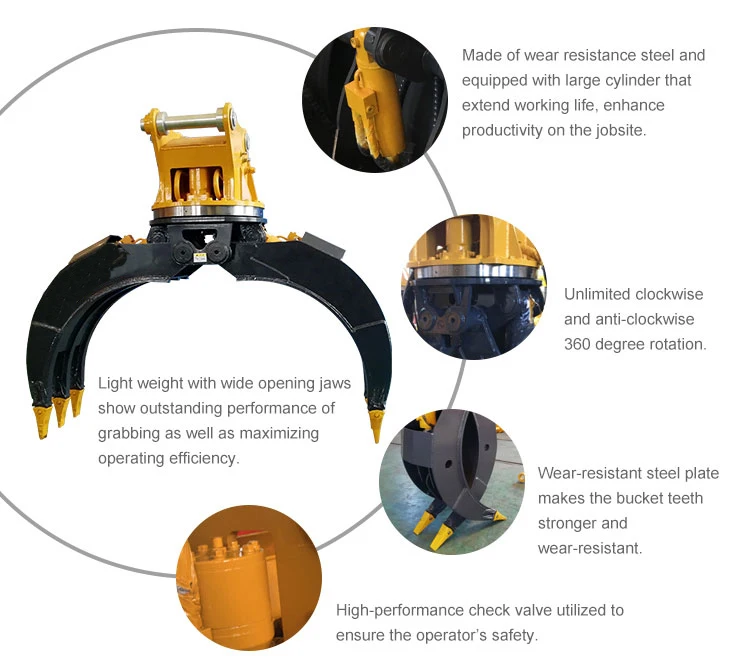 Made of wear resistance steel and equipped with large cylinder that extend working life, enhance productivity on the jobsite.

Unlimited clockwise and anti-clockwise 360 degree rotation.

Light weight with wide opening jaws show outstanding performance of grabbing as well as maximizing operating efficiency.

Wear-resistant steel plate makes the bucket teeth stronger and wear-resistant.

High-performance check valve utilized to ensure the operator's safety.