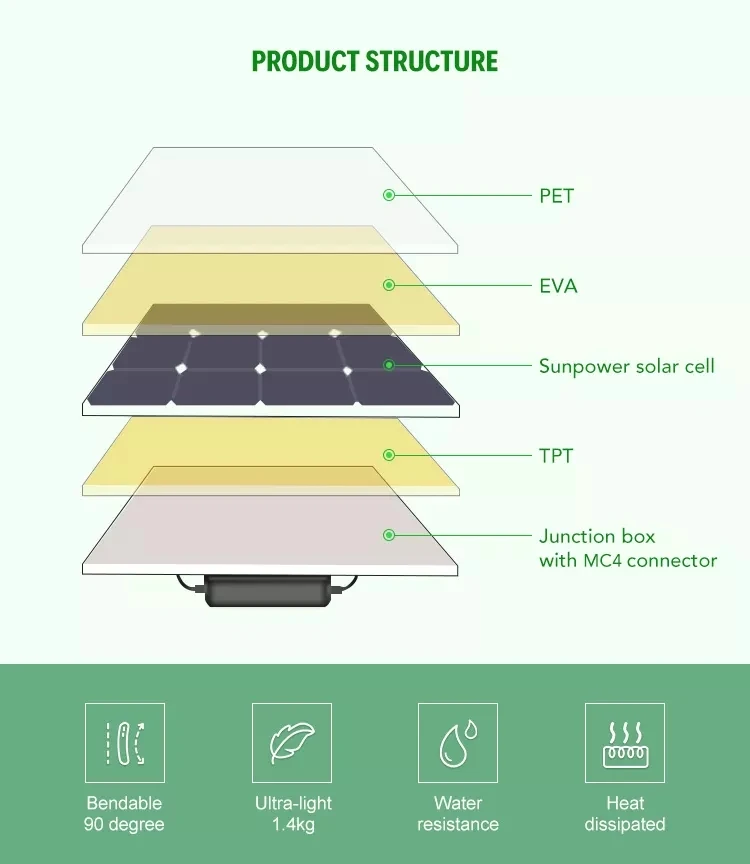 PRODUCT STRUCTURE

PET

EVA

Sunpower solar cell

TPT

Junction box with MC4 connector

Bendable 90 degree

Ultra-light 1.4kg

Water resistance

Heat dissipated