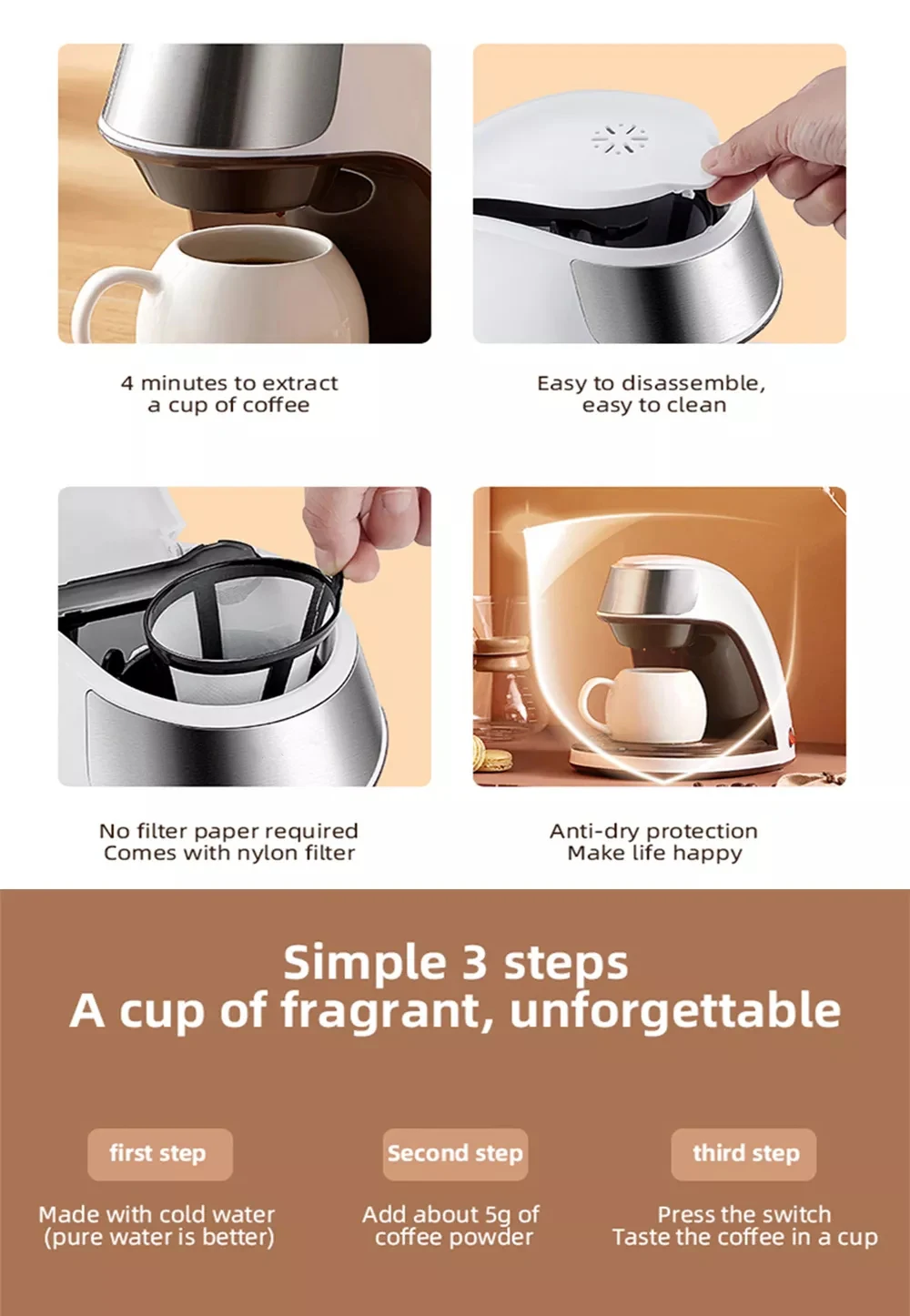 4 minutes to extract
a cup of coffee

Easy to disassemble,
easy to clean

No filter paper required
Comes with nylon filter

Anti-dry protection
Make life happy

Simple 3 steps
A cup of fragrant, unforgettable

first step

Made with cold water
(pure water is better)

Second step

Add about 5g of
coffee powder

third step

Press the switch
Taste the coffee in a cup