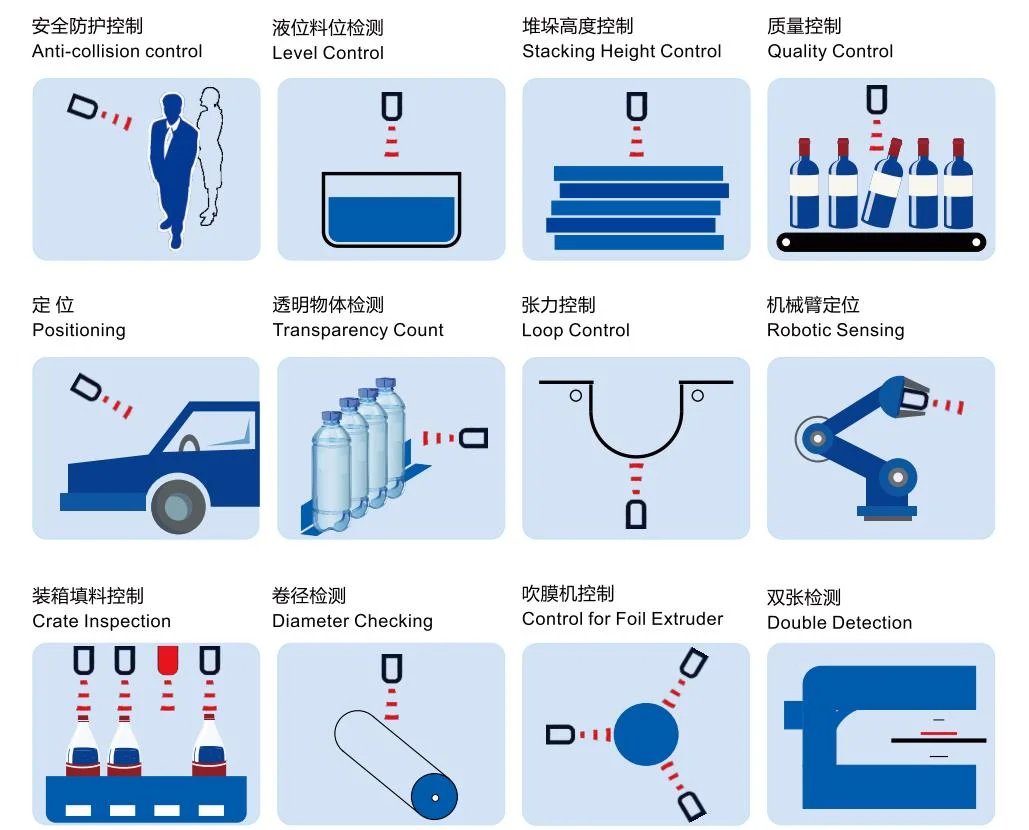 安全防护控制
Anti-collision control

液位料位检测
Level Control

堆垛高度控制
Stacking Height Control

质量控制
Quality Control

定 位
Positioning

透明物体检测
Transparency Count

张力控制
Loop Control

机械臂定位
Robotic Sensing

装箱填料控制
Crate Inspection

卷径检测
Diameter Checking

吹膜机控制
Control for Foil Extruder

双张检测
Double Detection