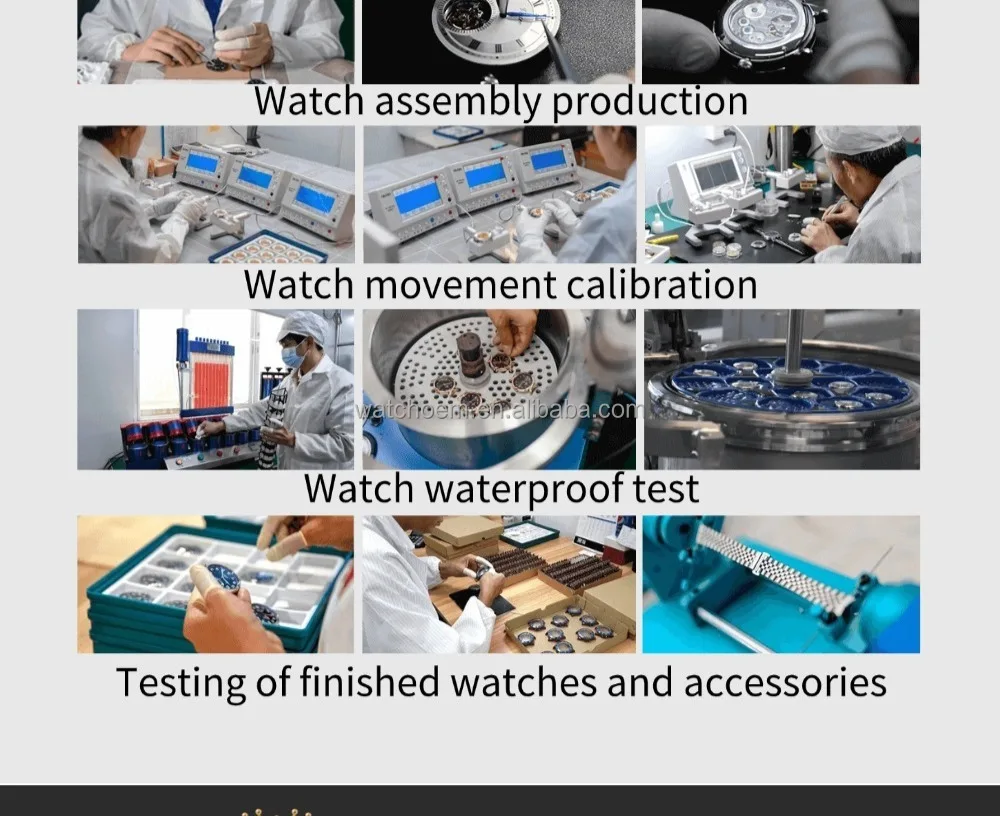 Watch assembly production

Watch movement calibration

watchoem.en.alibaba.com

Watch waterproof test

Testing of finished watches and accessories