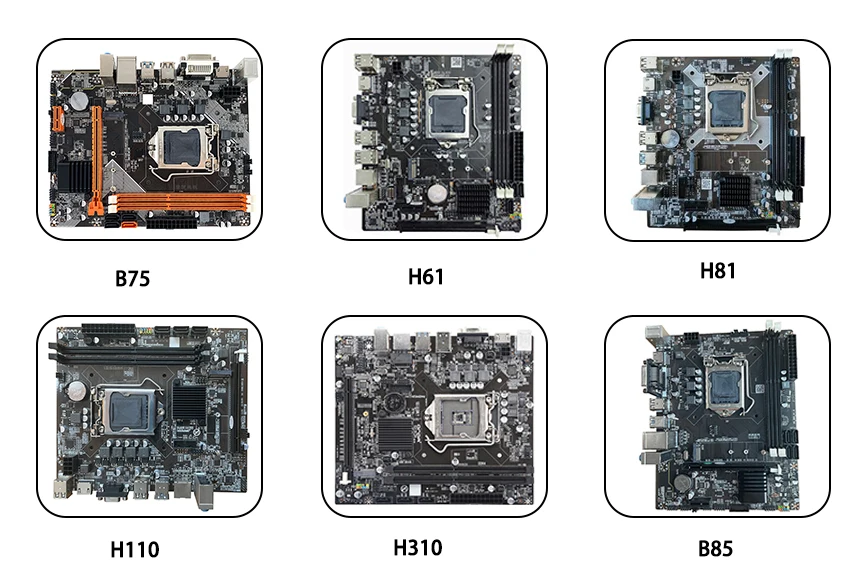 B75

H61

H81

H110

H310

B85