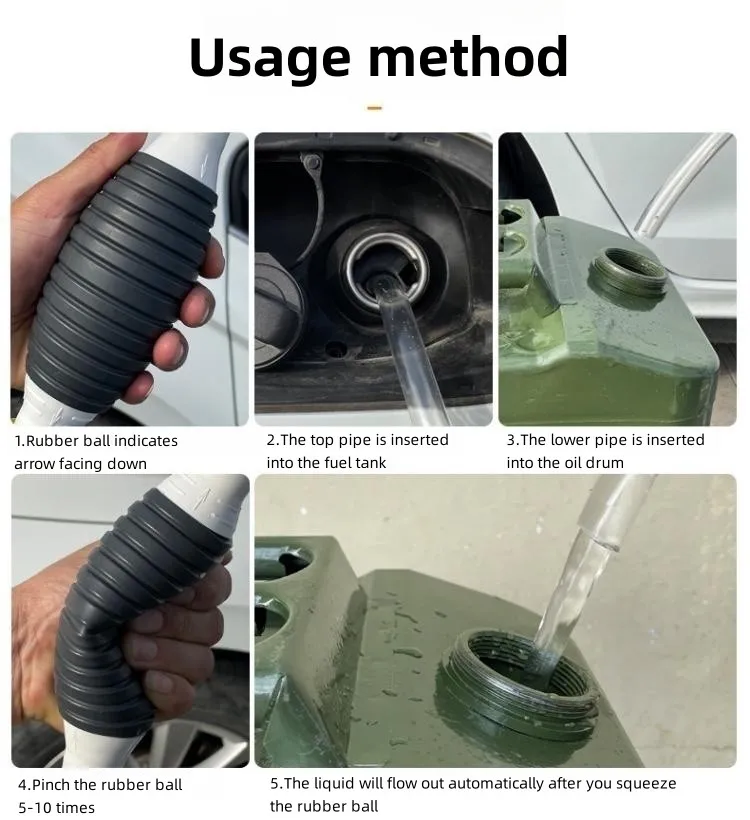 Usage method

1.Rubber ball indicates arrow facing down

2.The top pipe is inserted into the fuel tank

3.The lower pipe is inserted into the oil drum

4.Pinch the rubber ball 5-10 times

5.The liquid will flow out automatically after you squeeze the rubber ball