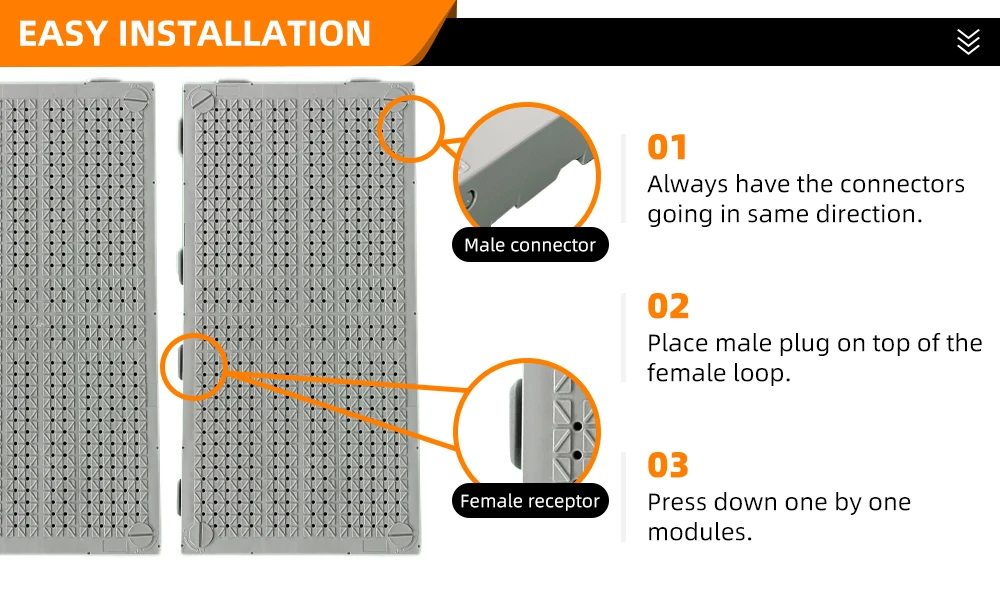 EASY INSTALLATION

Male connector

Female receptor

01
Always have the connectors going in same direction.

02
Place male plug on top of the female loop.

03
Press down one by one modules.