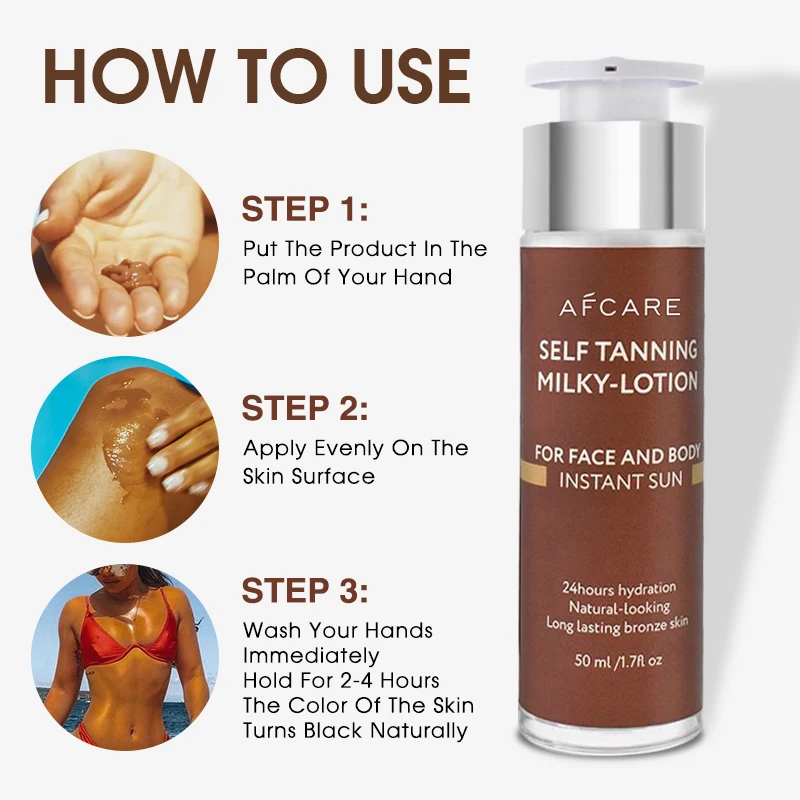 HOW TO USE

STEP 1:
Put The Product In The Palm Of Your Hand

STEP 2:
Apply Evenly On The Skin Surface

STEP 3:
Wash Your Hands Immediately
Hold For 2-4 Hours
The Color Of The Skin Turns Black Naturally

AFCARE

SELF TANNING MILKY-LOTION

FOR FACE AND BODY
INSTANT SUN

24hours hydration
Natural-looking
Long lasting bronze skin

50 ml /1.7fl oz