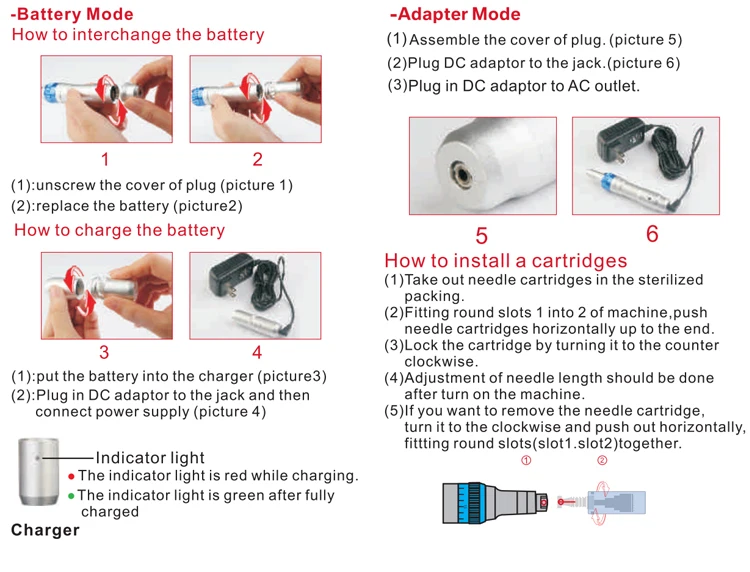 -Battery Mode
How to interchange the battery

1

2

(1):unscrew the cover of plug (picture 1)
(2):replace the battery (picture2)

How to charge the battery

3

4

(1):put the battery into the charger (picture3)
(2):Plug in DC adaptor to the jack and then connect power supply (picture 4)

Indicator light
The indicator light is red while charging.
The indicator light is green after fully charged

Charger

-Adapter Mode
(1)Assemble the cover of plug. (picture 5)
(2)Plug DC adaptor to the jack.(picture 6)
(3)Plug in DC adaptor to AC outlet.

5

6

How to install a cartridges
(1)Take out needle cartridges in the sterilized packing.
(2)Fitting round slots 1 into 2 of machine,push needle cartridges horizontally up to the end.
(3)Lock the cartridge by turning it to the counter clockwise.
(4)Adjustment of needle length should be done after turn on the machine.
(5)If you want to remove the needle cartridge, turn it to the clockwise and push out horizontally, fittting round slots(slot1.slot2)together.

①

②