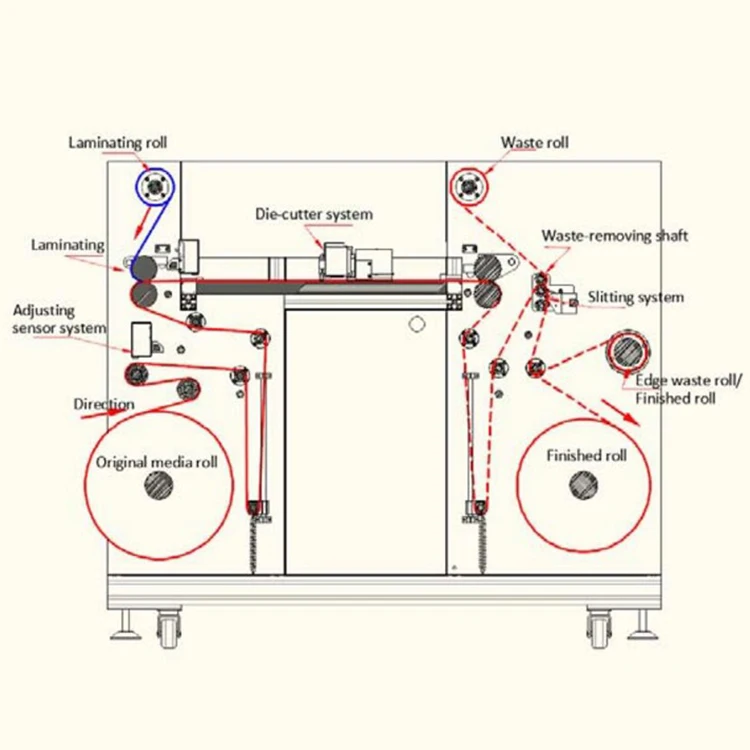 Laminating roll

Waste roll

Die-cutter system

Laminating

Waste-removing shaft

Slitting system

Adjusting sensor system

Edge waste roll/ Finished roll

Direction

Original media roll

Finished roll