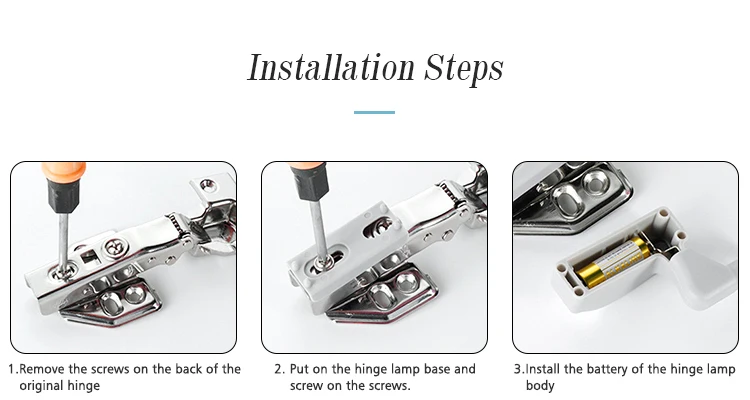 Installation Steps

1.Remove the screws on the back of the original hinge

2. Put on the hinge lamp base and screw on the screws.

3.Install the battery of the hinge lamp body