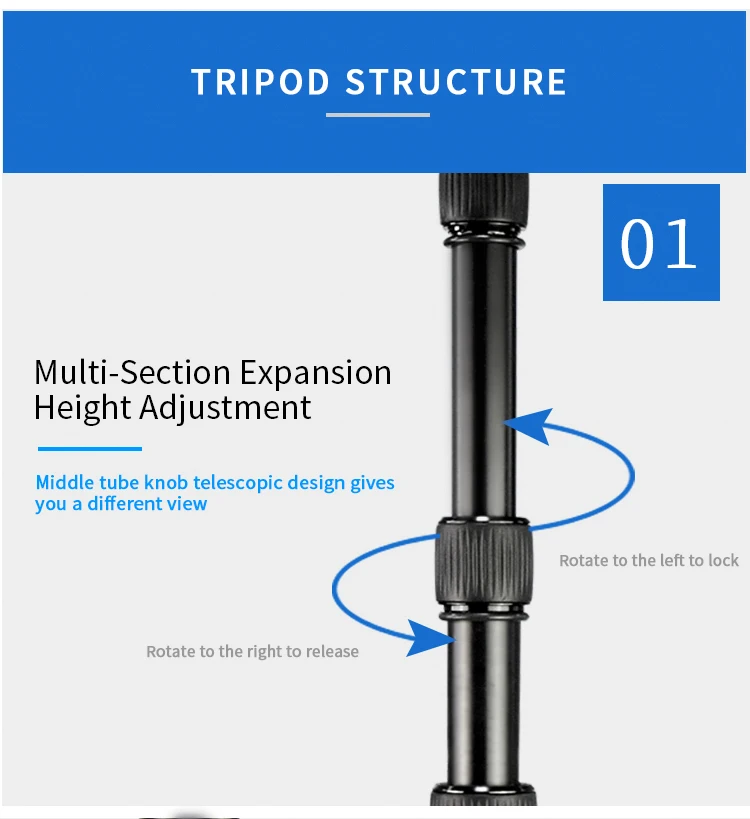 TRIPOD STRUCTURE

01

Multi-Section Expansion Height Adjustment

Middle tube knob telescopic design gives you a different view

Rotate to the left to lock

Rotate to the right to release