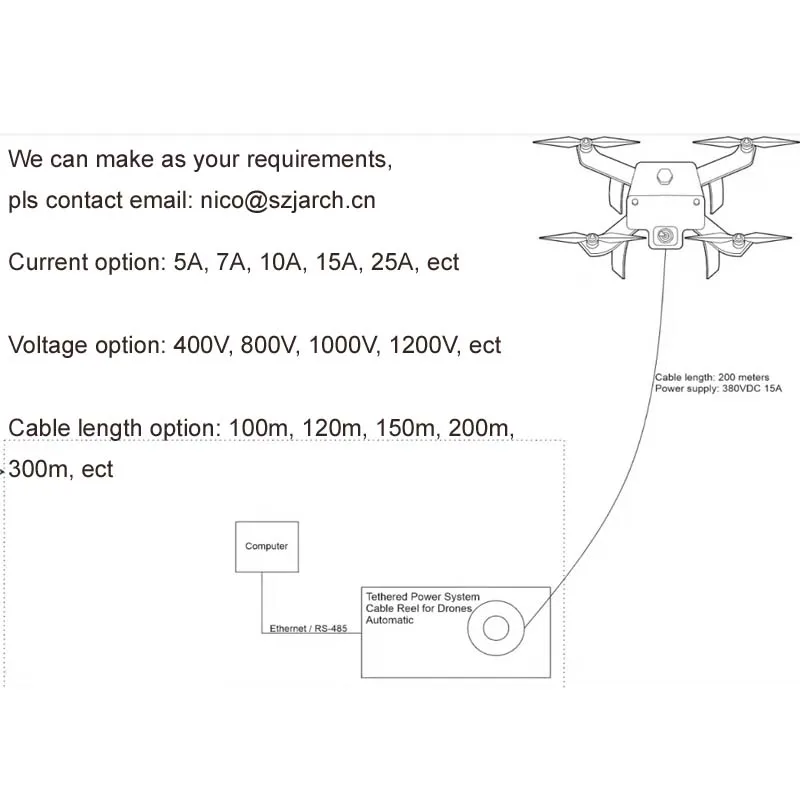 We can make as your requirements,

pls contact email: nico@szjarch.cn

Current option: 5A, 7A, 10A, 15A, 25A, ect

Voltage option: 400V, 800V, 1000V, 1200V, ect

Cable length option: 100m, 120m, 150m, 200m, 300m, ect

Cable length: 200 meters
Power supply: 380VDC 15A

Computer

Ethernet / RS-485

Tethered Power System
Cable Reel for Drones
Automatic