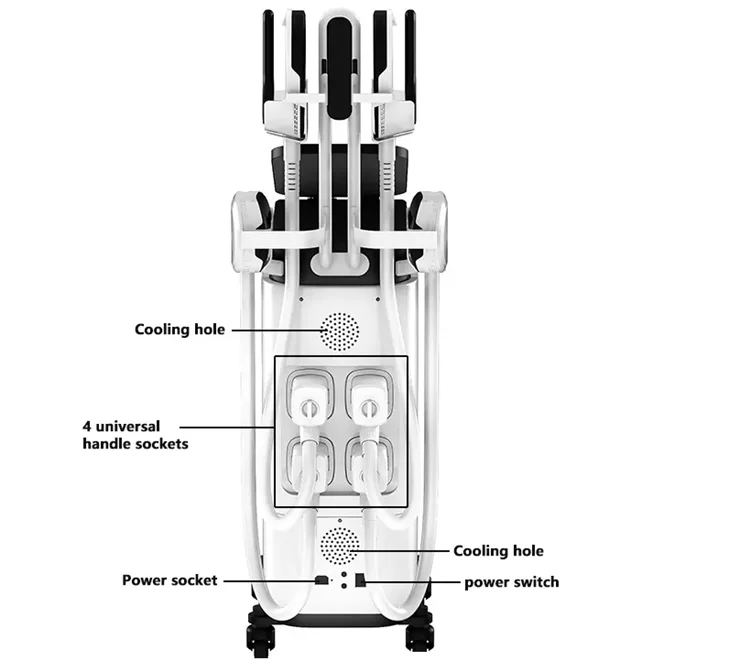 Cooling hole

4 universal handle sockets

Cooling hole

Power socket

power switch