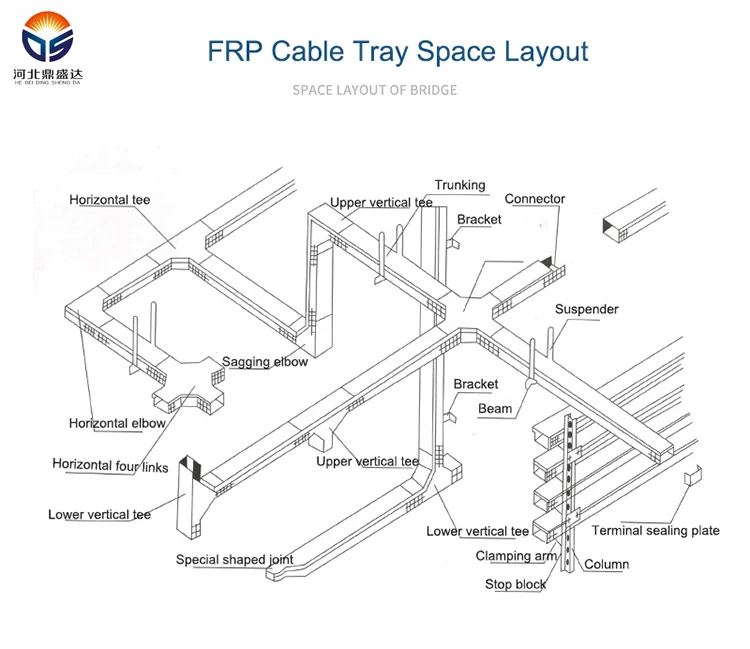 河北鼎盛达
HE BEI DING SHENG DA

FRP Cable Tray Space Layout

SPACE LAYOUT OF BRIDGE

Horizontal tee
Trunking
Upper vertical tee
Connector
Bracket
Suspender
Sagging elbow
Bracket
Beam
Horizontal elbow
Horizontal four links
Upper vertical tee
Lower vertical tee
Lower vertical tee
Terminal sealing plate
Special shaped joint
Clamping arm
Column
Stop block