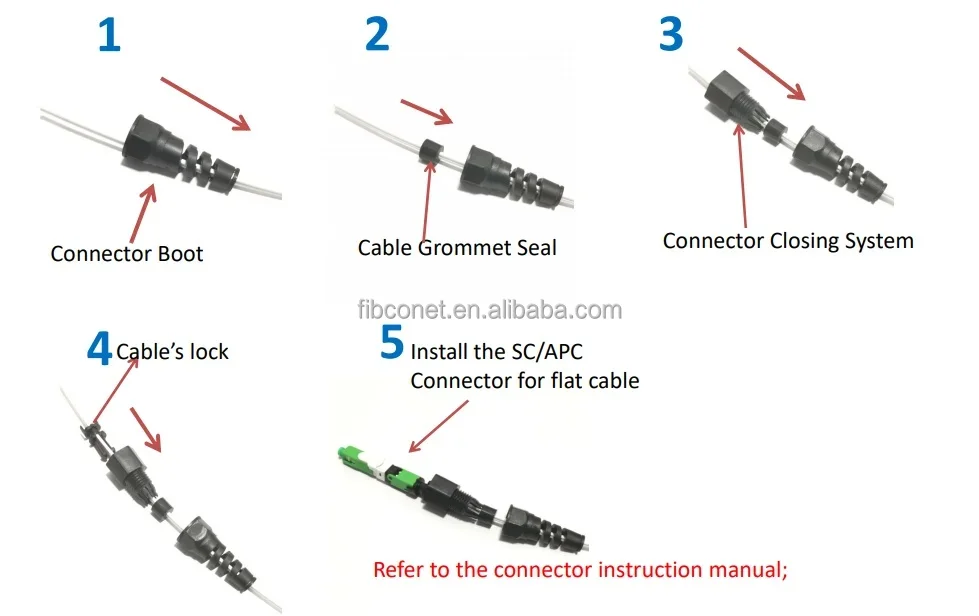 1

Connector Boot

2

Cable Grommet Seal

3

Connector Closing System

fibconet.en.alibaba.com

4 Cable's lock

5 Install the SC/APC Connector for flat cable

Refer to the connector instruction manual;