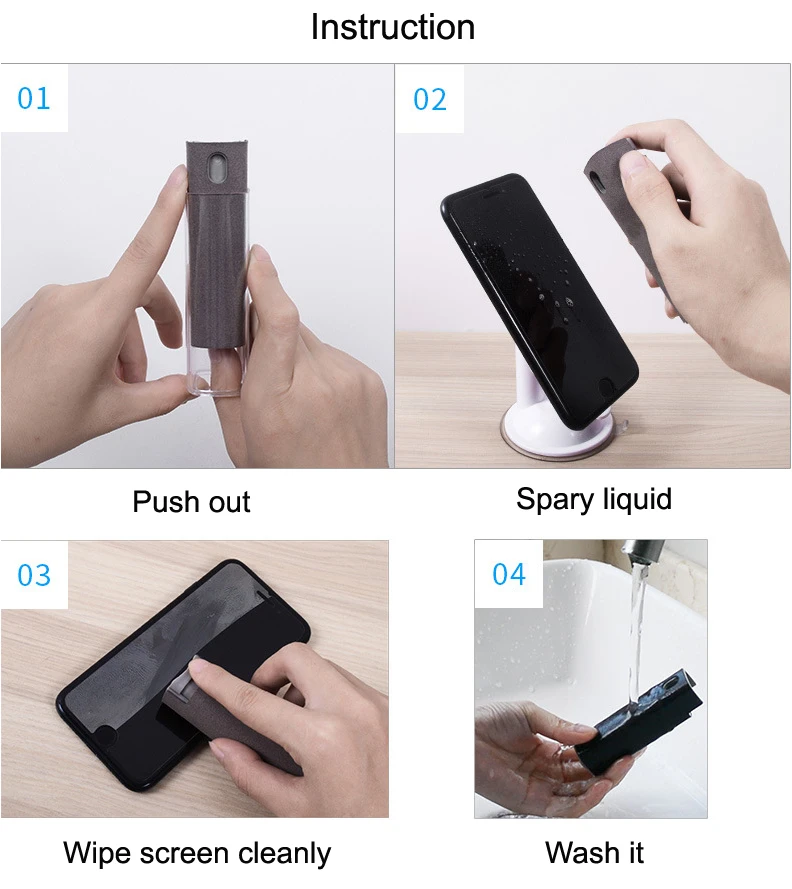 Instruction

01

Push out

02

Spary liquid

03

Wipe screen cleanly

04

Wash it