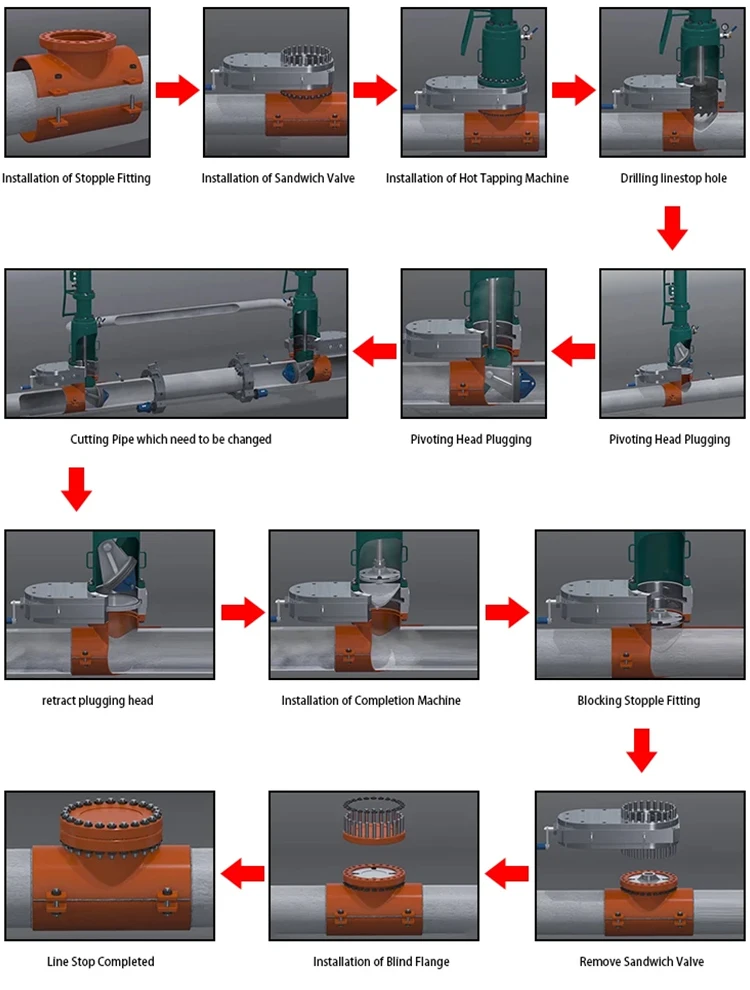 Installation of Stopple Fitting

Installation of Sandwich Valve

Installation of Hot Tapping Machine

Drilling linestop hole

Pivoting Head Plugging

Pivoting Head Plugging

Cutting Pipe which need to be changed

retract plugging head

Installation of Completion Machine

Blocking Stopple Fitting

Remove Sandwich Valve

Installation of Blind Flange

Line Stop Completed