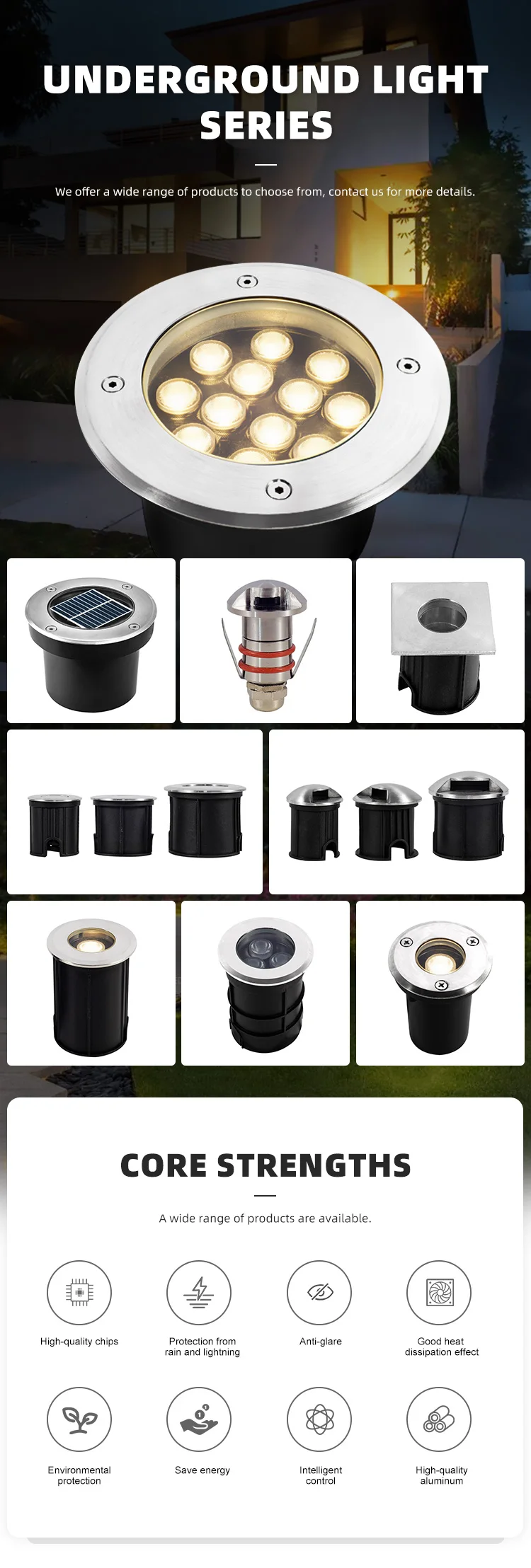 UNDERGROUND LIGHT SERIES

We offer a wide range of products to choose from, contact us for more details.

CORE STRENGTHS

A wide range of products are available.

High-quality chips

Protection from rain and lightning

Anti-glare

Good heat dissipation effect

Environmental protection

Save energy

Intelligent control

High-quality aluminum