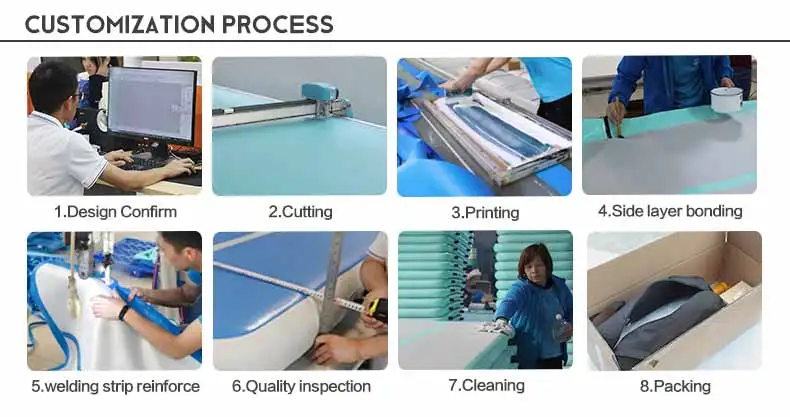 CUSTOMIZATION PROCESS

1.Design Confirm

2.Cutting

3.Printing

4.Side layer bonding

5.welding strip reinforce

6.Quality inspection

7.Cleaning

8.Packing