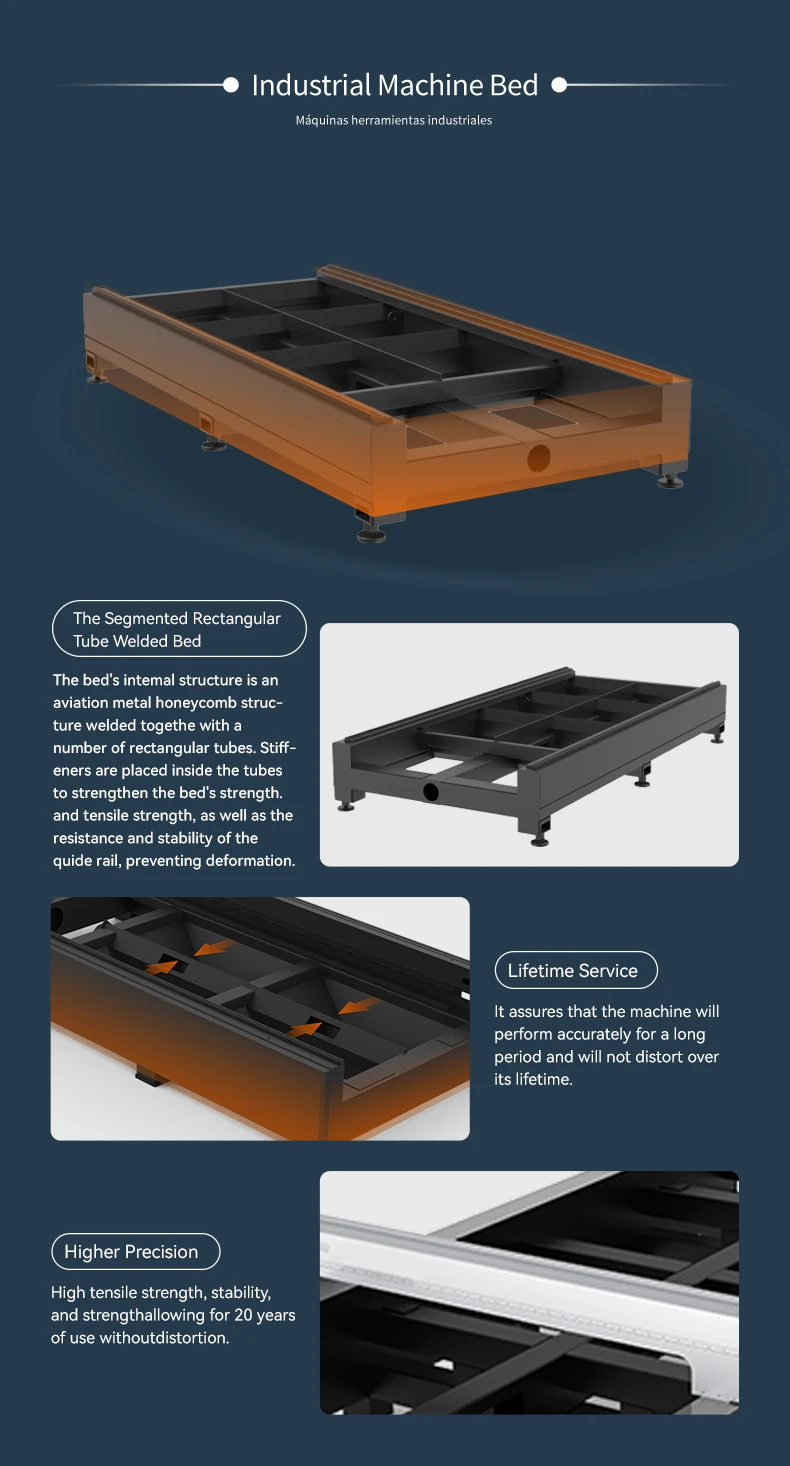 Industrial Machine Bed

Máquinas herramientas industriales

The Segmented Rectangular Tube Welded Bed

The bed's intemal structure is an aviation metal honeycomb structure welded togethe with a number of rectangular tubes. Stiffeners are placed inside the tubes to strengthen the bed's strength. and tensile strength, as well as the resistance and stability of the quide rail, preventing deformation.

Lifetime Service

It assures that the machine will perform accurately for a long period and will not distort over its lifetime.

Higher Precision

High tensile strength, stability, and strengthallowing for 20 years of use withoutdistortion.