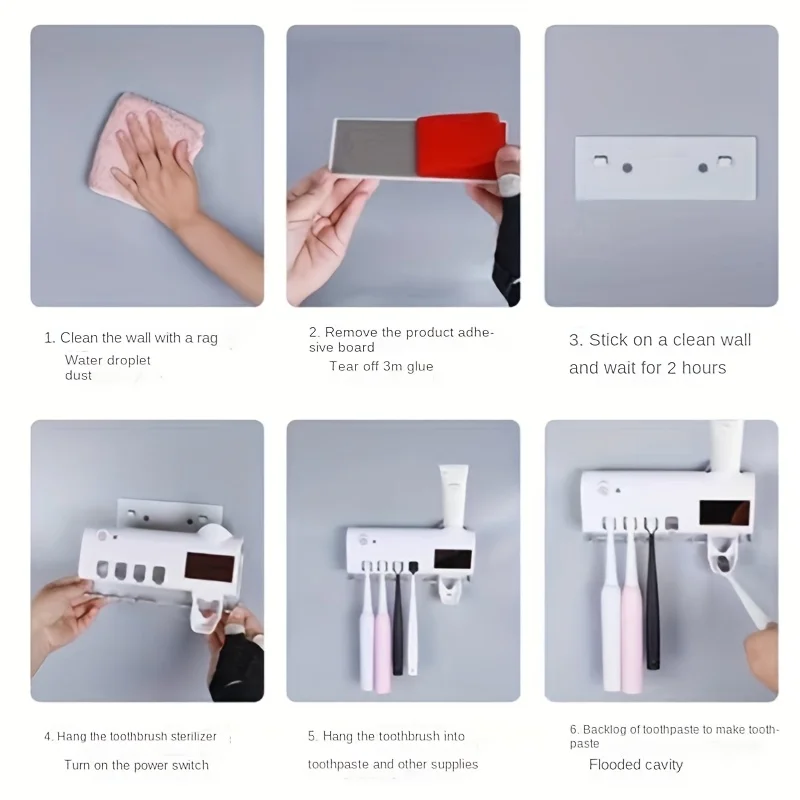 1. Clean the wall with a rag
Water droplet
dust

2. Remove the product adhesive board
Tear off 3m glue

3. Stick on a clean wall and wait for 2 hours

4. Hang the toothbrush sterilizer
Turn on the power switch

5. Hang the toothbrush into toothpaste and other supplies

6. Backlog of toothpaste to make toothpaste
Flooded cavity