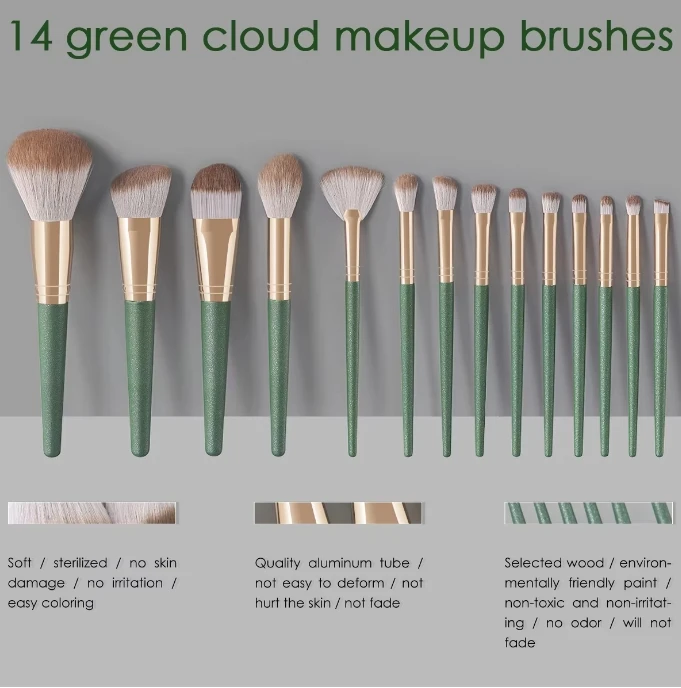 14 green cloud makeup brushes

Soft / sterilized / no skin damage / no irritation / easy coloring

Quality aluminum tube / not easy to deform / not hurt the skin / not fade

Selected wood / environmentally friendly paint / non-toxic and non-irritating / no odor / will not fade