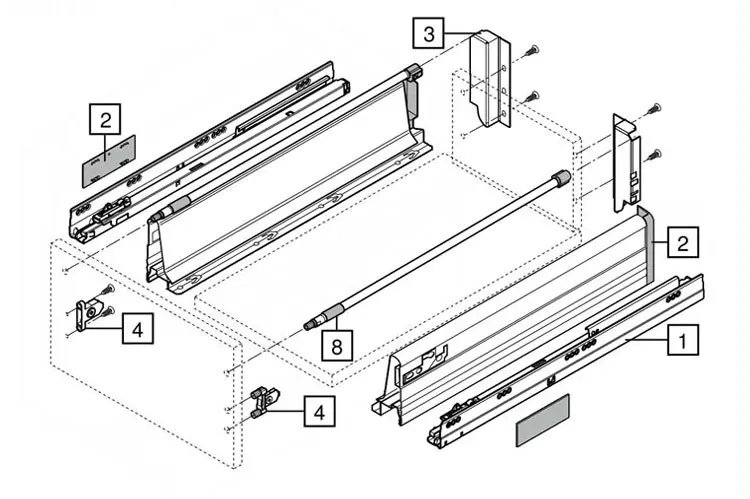 3
2
2
4
8
1
4