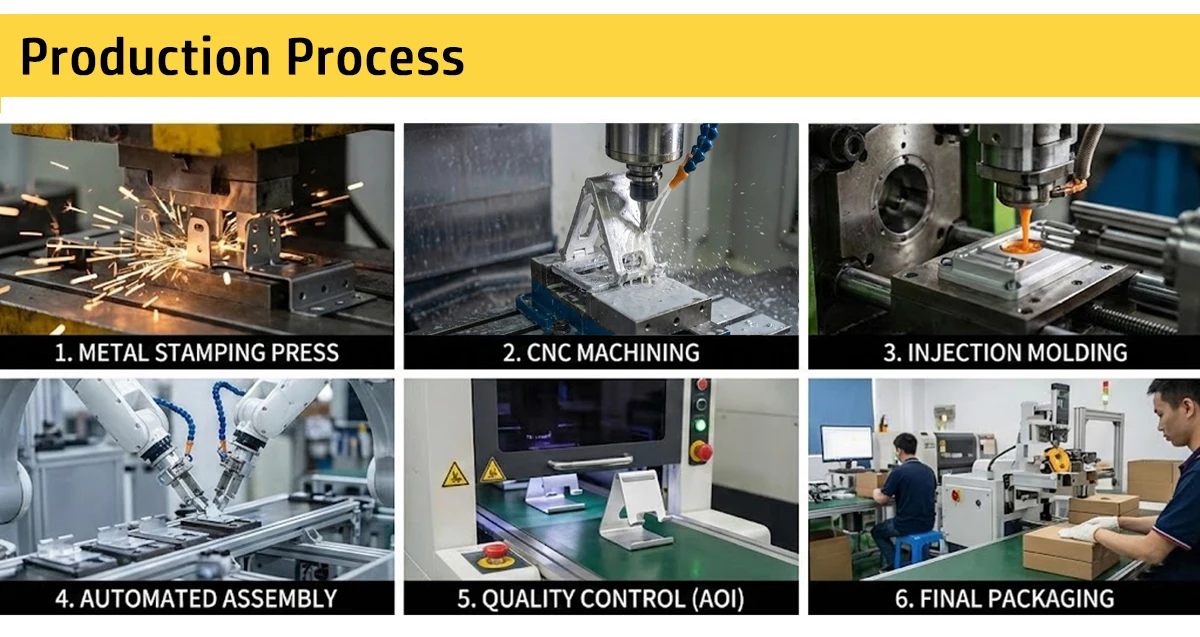 Production Process

1. METAL STAMPING PRESS

2. CNC MACHINING

3. INJECTION MOLDING

4. AUTOMATED ASSEMBLY

5. QUALITY CONTROL (AOI)

6. FINAL PACKAGING