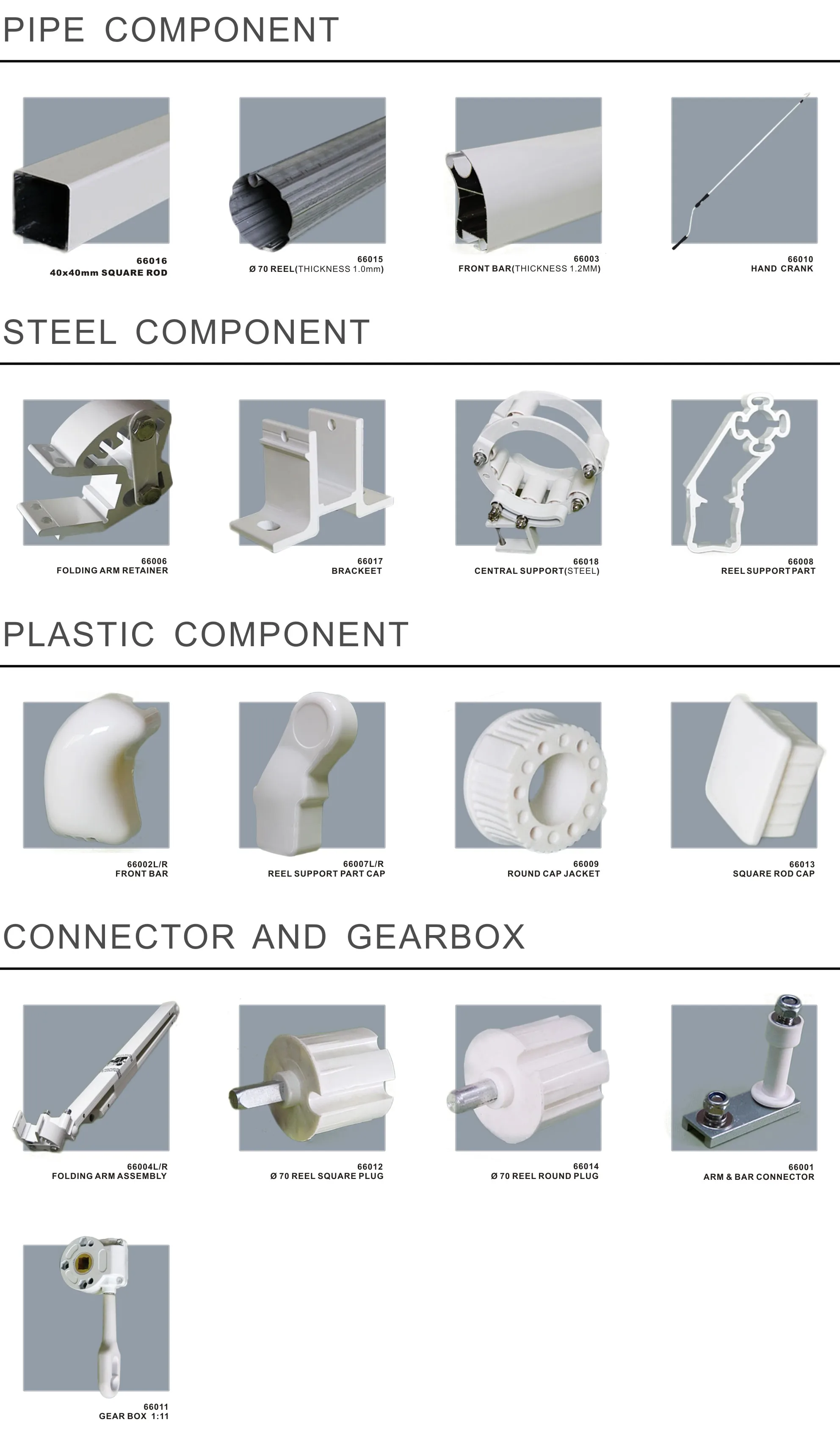 PIPE COMPONENT

66016
40x40mm SQUARE ROD

66015
Ø 70 REEL(THICKNESS 1.0mm)

66003
FRONT BAR(THICKNESS 1.2MM)

66010
HAND CRANK

STEEL COMPONENT

66006
FOLDING ARM RETAINER

66017
BRACKEET

66018
CENTRAL SUPPORT(STEEL)

66008
REEL SUPPORT PART

PLASTIC COMPONENT

66002L/R
FRONT BAR

66007L/R
REEL SUPPORT PART CAP

66009
ROUND CAP JACKET

66013
SQUARE ROD CAP

CONNECTOR AND GEARBOX

66004L/R
FOLDING ARM ASSEMBLY

66012
Ø 70 REEL SQUARE PLUG

66014
Ø 70 REEL ROUND PLUG

66001
ARM & BAR CONNECTOR

66011
GEAR BOX 1:11