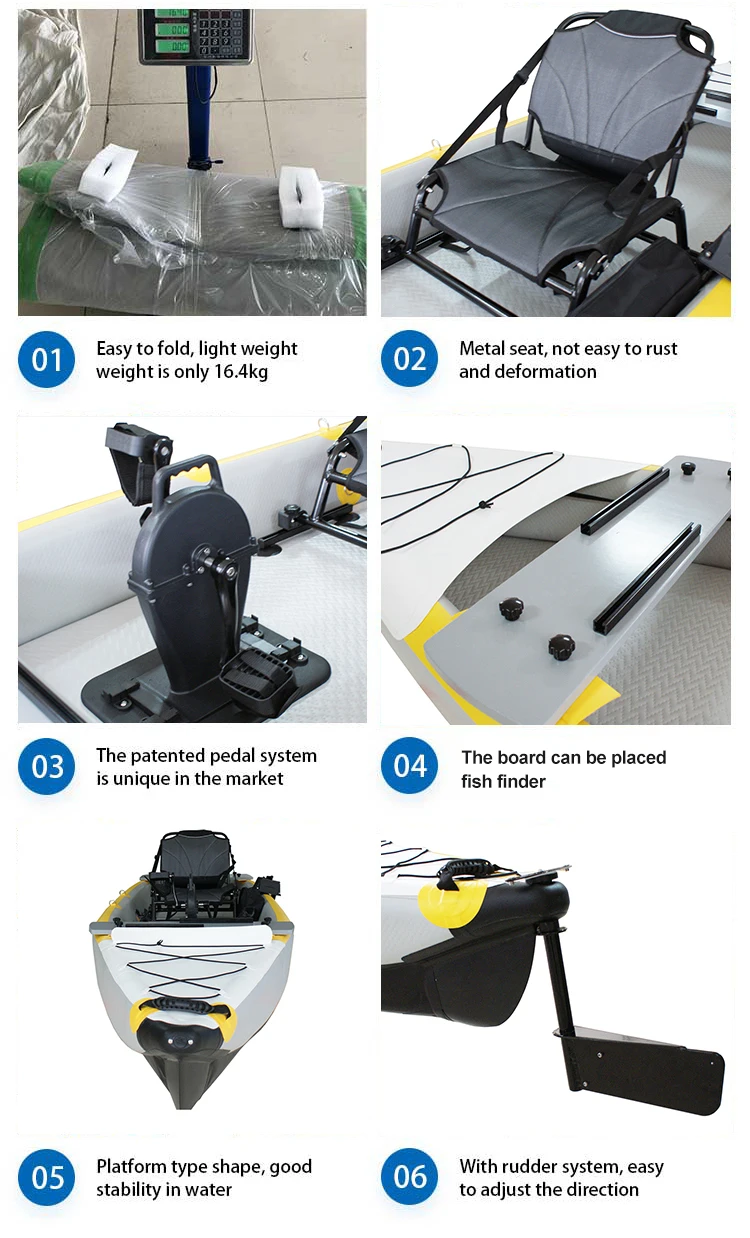 01 Easy to fold, light weight weight is only 16.4kg

02 Metal seat, not easy to rust and deformation

03 The patented pedal system is unique in the market

04 The board can be placed fish finder

05 Platform type shape, good stability in water

06 With rudder system, easy to adjust the direction