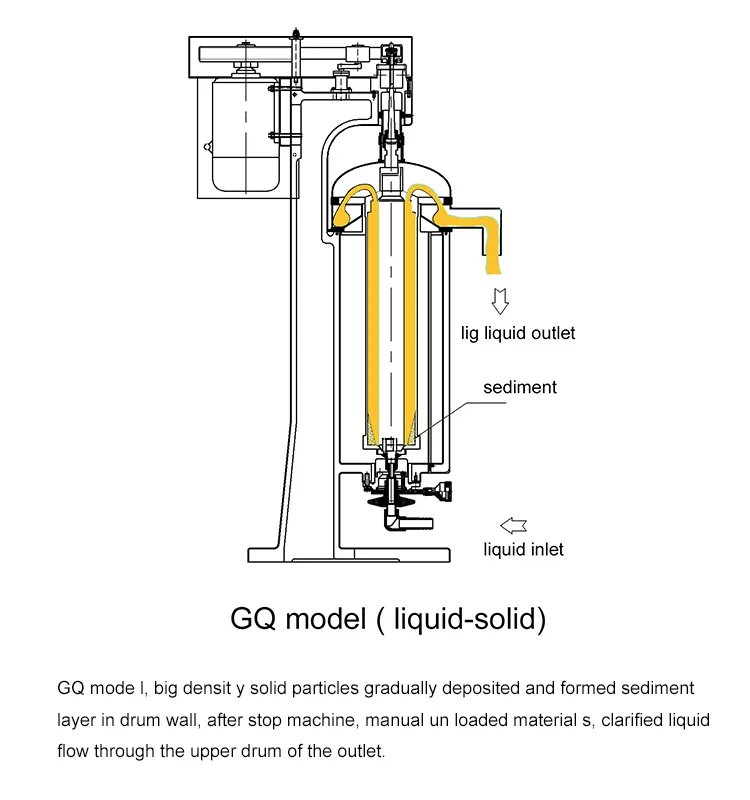 lig liquid outlet

sediment

liquid inlet

GQ model ( liquid-solid)

GQ mode l, big densit y solid particles gradually deposited and formed sediment layer in drum wall, after stop machine, manual un loaded material s, clarified liquid flow through the upper drum of the outlet.