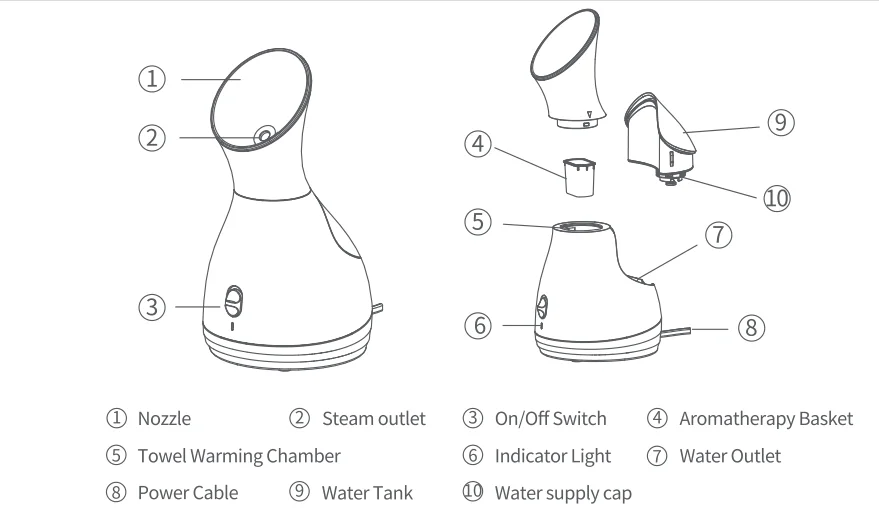 ①
②
③
④
⑤
⑥
⑦
⑧
⑨
⑩

① Nozzle ② Steam outlet ③ On/Off Switch ④ Aromatherapy Basket
⑤ Towel Warming Chamber ⑥ Indicator Light ⑦ Water Outlet
⑧ Power Cable ⑨ Water Tank ⑩ Water supply cap