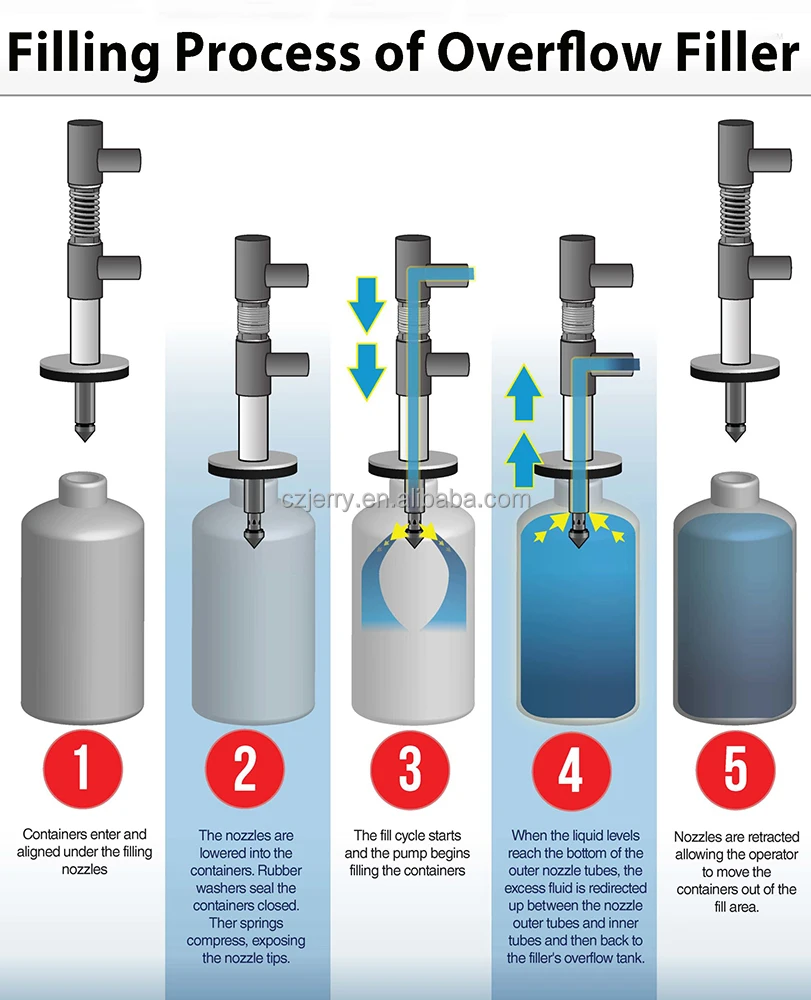 Filling Process of Overflow Filler

czjerry.en.alibaba.com

1

Containers enter and aligned under the filling nozzles

2

The nozzles are lowered into the containers. Rubber washers seal the containers closed. Ther springs compress, exposing the nozzle tips.

3

The fill cycle starts and the pump begins filling the containers

4

When the liquid levels reach the bottom of the outer nozzle tubes, the excess fluid is redirected up between the nozzle outer tubes and inner tubes and then back to the filler's overflow tank.

5

Nozzles are retracted allowing the operator to move the containers out of the fill area.