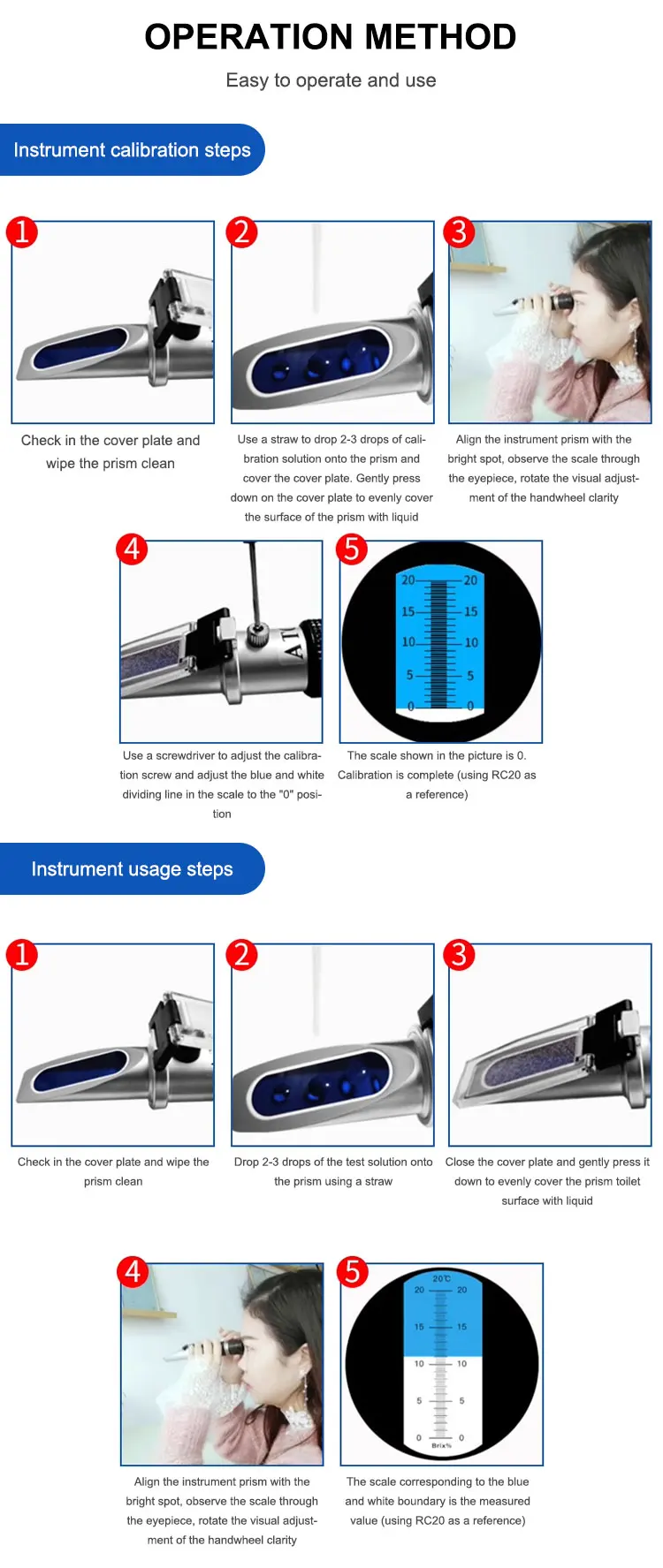 OPERATION METHOD

Easy to operate and use

Instrument calibration steps

1

Check in the cover plate and wipe the prism clean

2

Use a straw to drop 2-3 drops of calibration solution onto the prism and cover the cover plate. Gently press down on the cover plate to evenly cover the surface of the prism with liquid

3

Align the instrument prism with the bright spot, observe the scale through the eyepiece, rotate the visual adjustment of the handwheel clarity

4

Use a screwdriver to adjust the calibration screw and adjust the blue and white dividing line in the scale to the "0" position

5

20 20
15 15
10 10
5 5
0 0

The scale shown in the picture is 0. Calibration is complete (using RC20 as a reference)

Instrument usage steps

1

Check in the cover plate and wipe the prism clean

2

Drop 2-3 drops of the test solution onto the prism using a straw

3

Close the cover plate and gently press it down to evenly cover the prism toilet surface with liquid

4

Align the instrument prism with the bright spot, observe the scale through the eyepiece, rotate the visual adjustment of the handwheel clarity

5

20℃
20 20
15 15
10 10
5 5
0 0
Brix%

The scale corresponding to the blue and white boundary is the measured value (using RC20 as a reference)