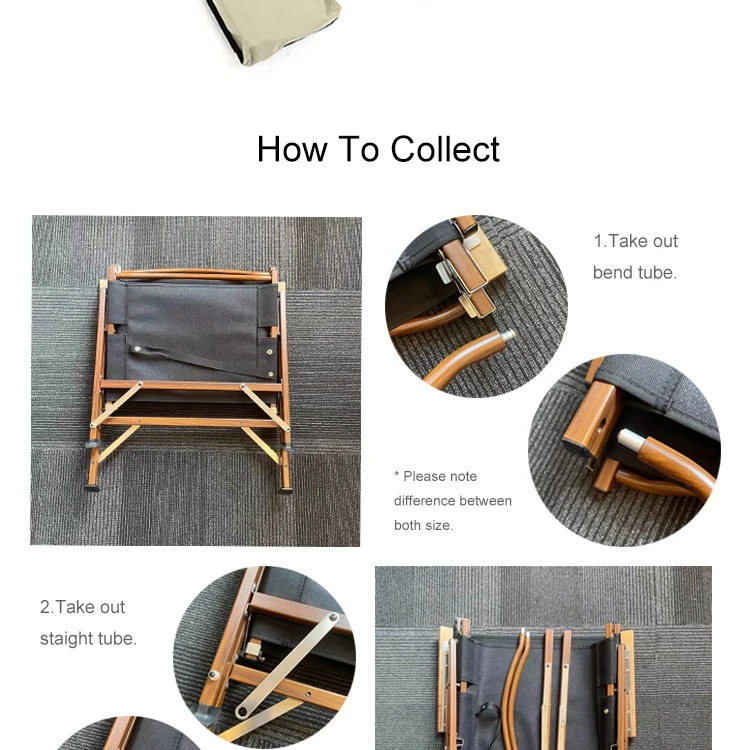 How To Collect

1.Take out bend tube.

* Please note difference between both size.

2.Take out staight tube.