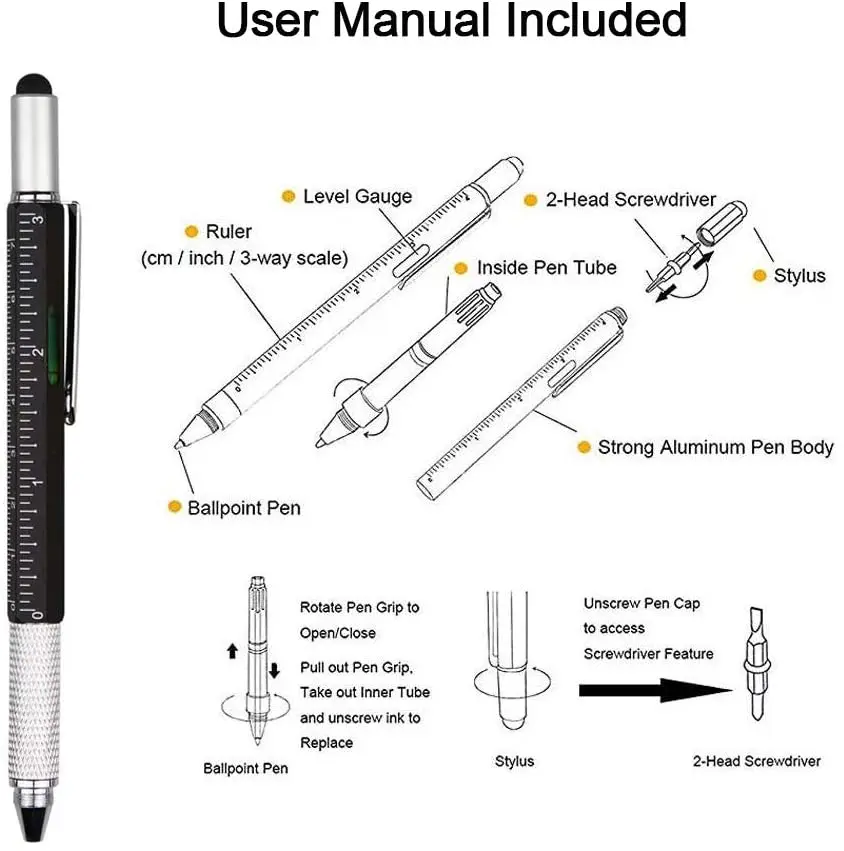 User Manual Included

3
2
1
0

Level Gauge

Ruler
(cm / inch / 3-way scale)

2-Head Screwdriver

Inside Pen Tube

Stylus

Strong Aluminum Pen Body

Ballpoint Pen

Rotate Pen Grip to Open/Close

Pull out Pen Grip, Take out Inner Tube and unscrew ink to Replace

Ballpoint Pen

Stylus

Unscrew Pen Cap to access Screwdriver Feature

2-Head Screwdriver