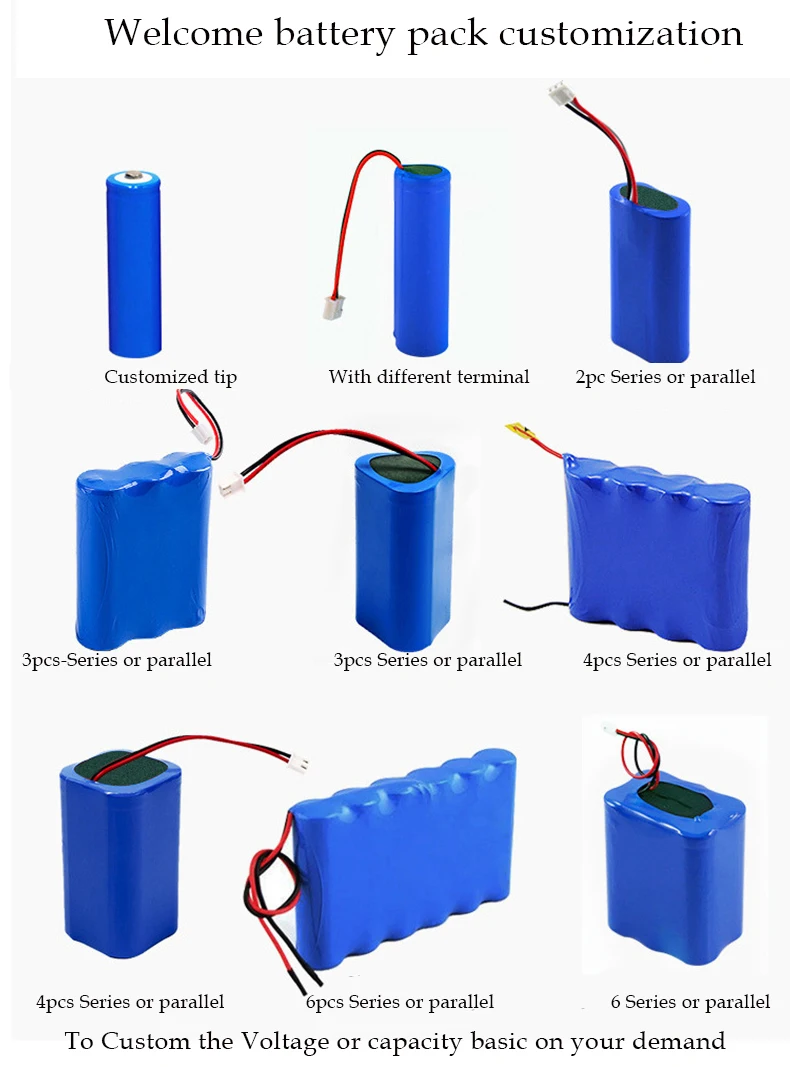 Welcome battery pack customization

Customized tip

With different terminal

2pc Series or parallel

3pcs-Series or parallel

3pcs Series or parallel

4pcs Series or parallel

4pcs Series or parallel

6pcs Series or parallel

6 Series or parallel

To Custom the Voltage or capacity basic on your demand