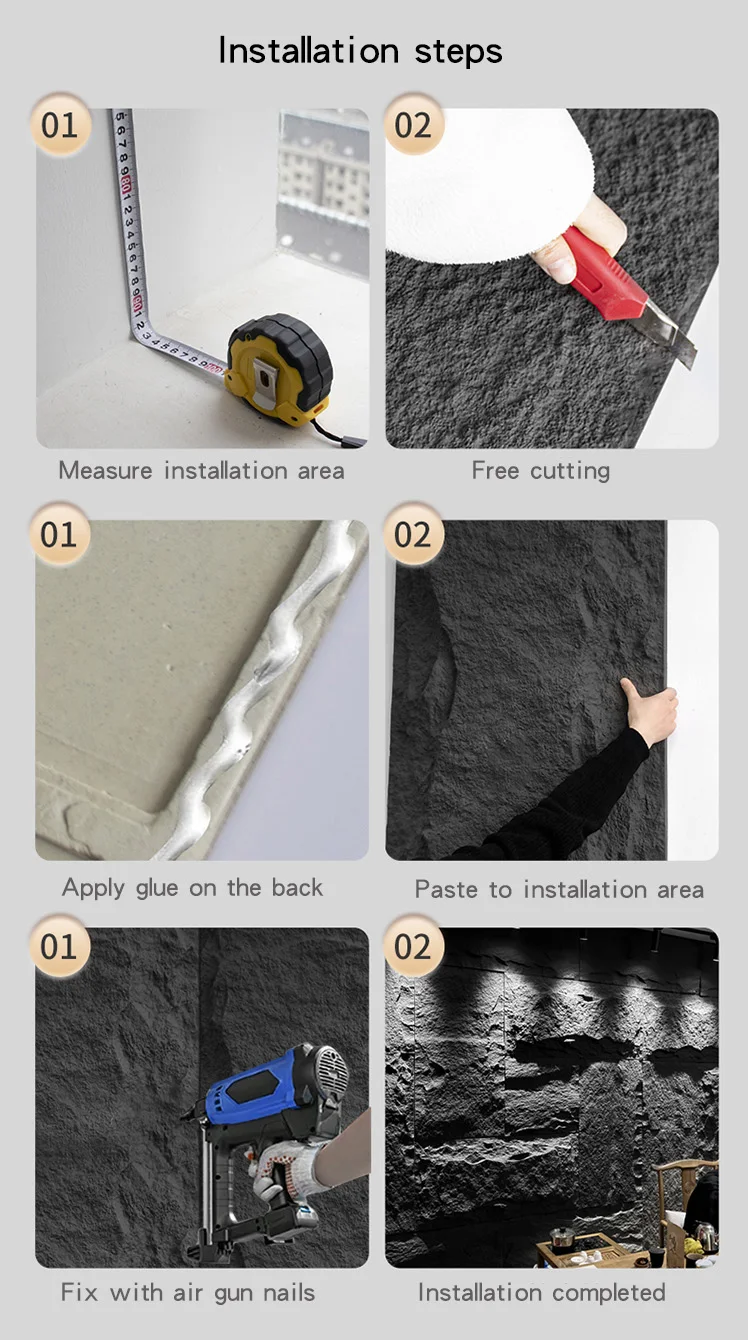 Installation steps

01

Measure installation area

02

Free cutting

01

Apply glue on the back

02

Paste to installation area

01

Fix with air gun nails

02

Installation completed