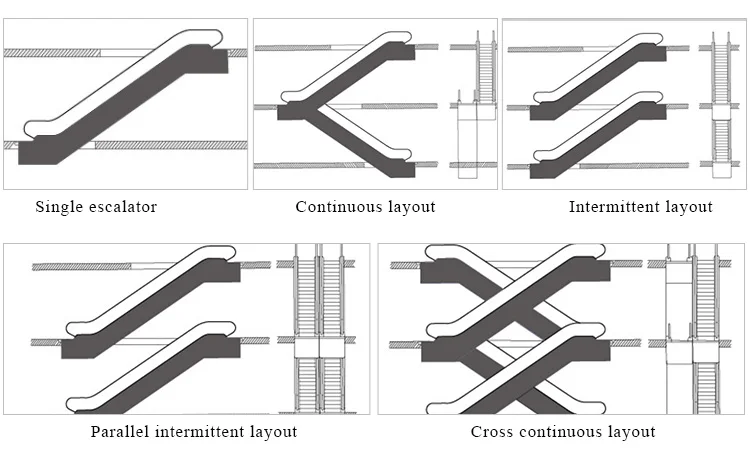 Single escalator

Continuous layout

Intermittent layout

Parallel intermittent layout

Cross continuous layout