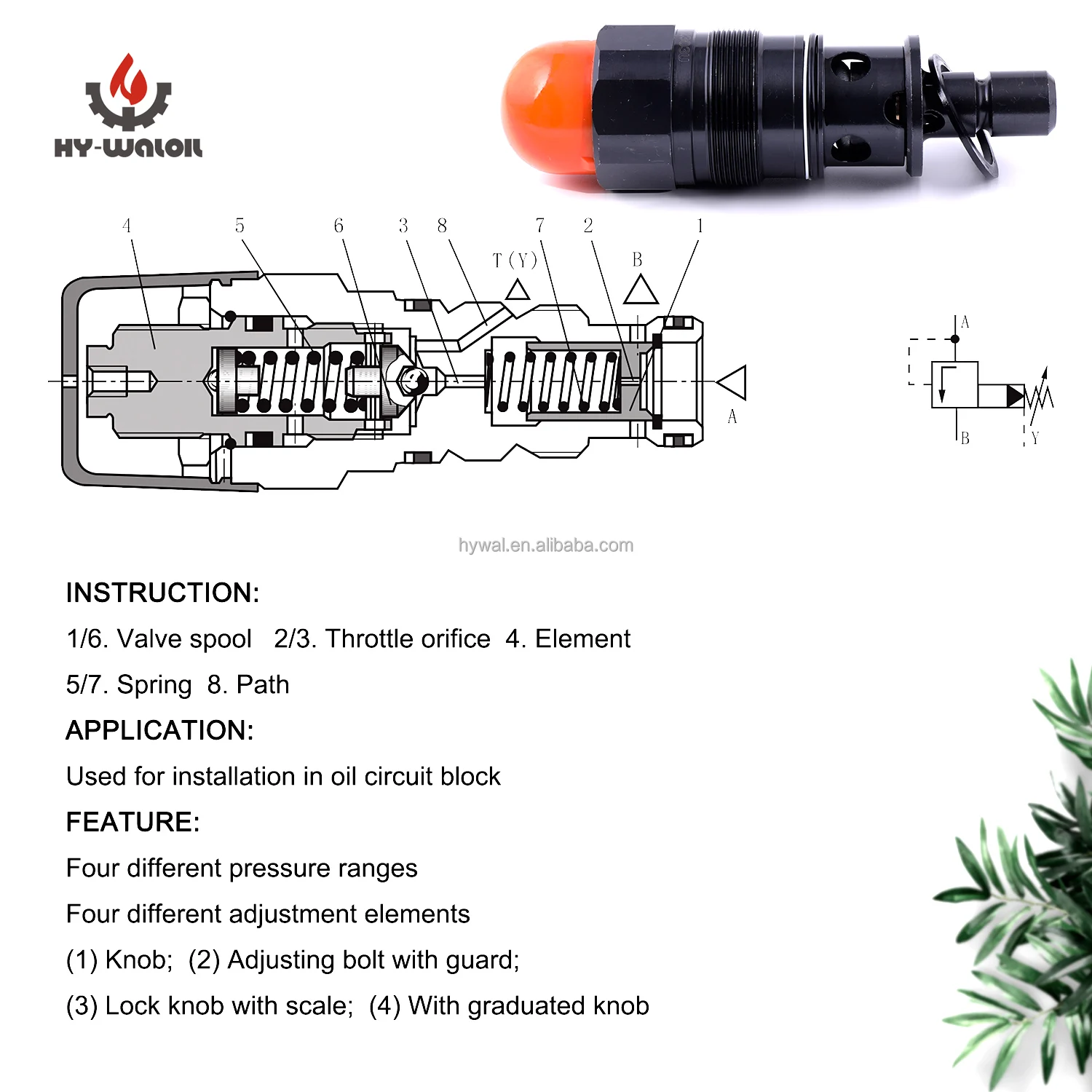 HY-WALOIL

4 5 6 3 8 7 2 1

T (Y)

B

A

A

B

Y

hywal.en.alibaba.com

INSTRUCTION:

1/6. Valve spool 2/3. Throttle orifice 4. Element

5/7. Spring 8. Path

APPLICATION:

Used for installation in oil circuit block

FEATURE:

Four different pressure ranges

Four different adjustment elements

(1) Knob; (2) Adjusting bolt with guard;

(3) Lock knob with scale; (4) With graduated knob