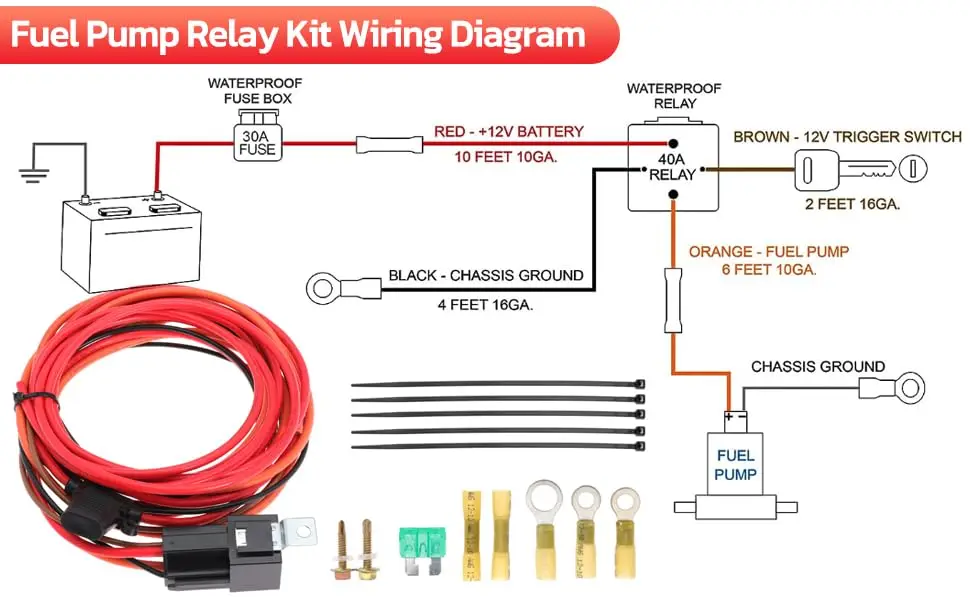 Fuel Pump Relay Kit Wiring Diagram

WATERPROOF FUSE BOX

30A FUSE

RED - +12V BATTERY
10 FEET 10GA.

WATERPROOF RELAY

40A RELAY

BROWN - 12V TRIGGER SWITCH
2 FEET 16GA.

BLACK - CHASSIS GROUND
4 FEET 16GA.

ORANGE - FUEL PUMP
6 FEET 10GA.

CHASSIS GROUND

+ -

FUEL PUMP