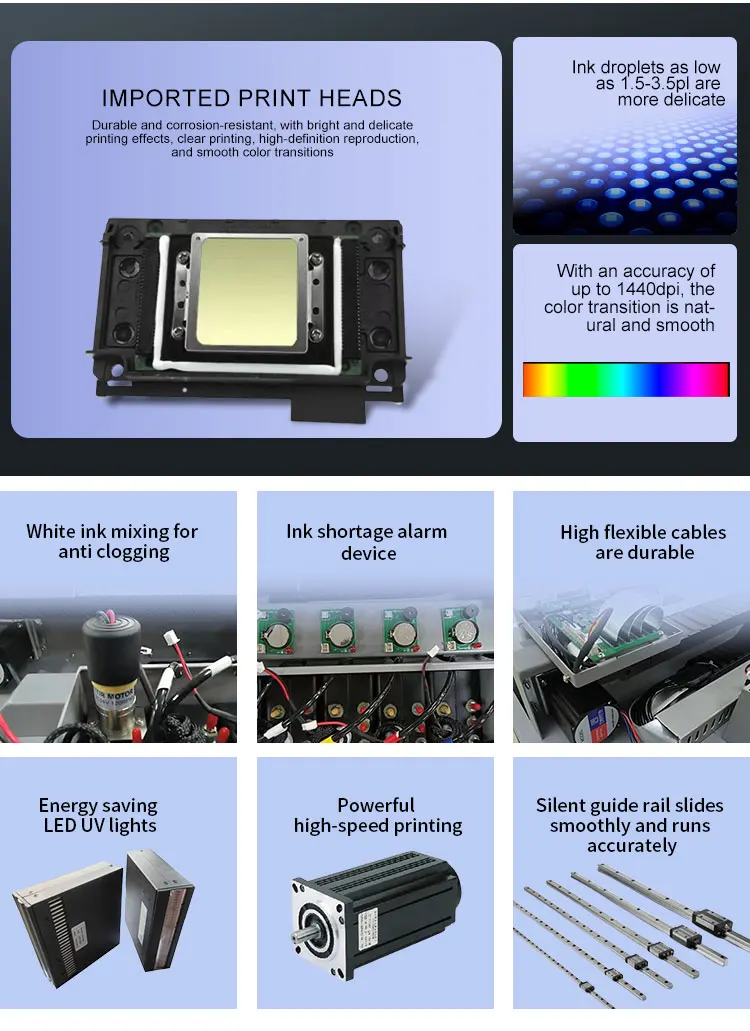 IMPORTED PRINT HEADS

Durable and corrosion-resistant, with bright and delicate printing effects, clear printing, high-definition reproduction, and smooth color transitions

Ink droplets as low as 1.5-3.5pl are more delicate

With an accuracy of up to 1440dpi, the color transition is natural and smooth

White ink mixing for anti clogging

Ink shortage alarm device

High flexible cables are durable

Energy saving LED UV lights

Powerful high-speed printing

Silent guide rail slides smoothly and runs accurately