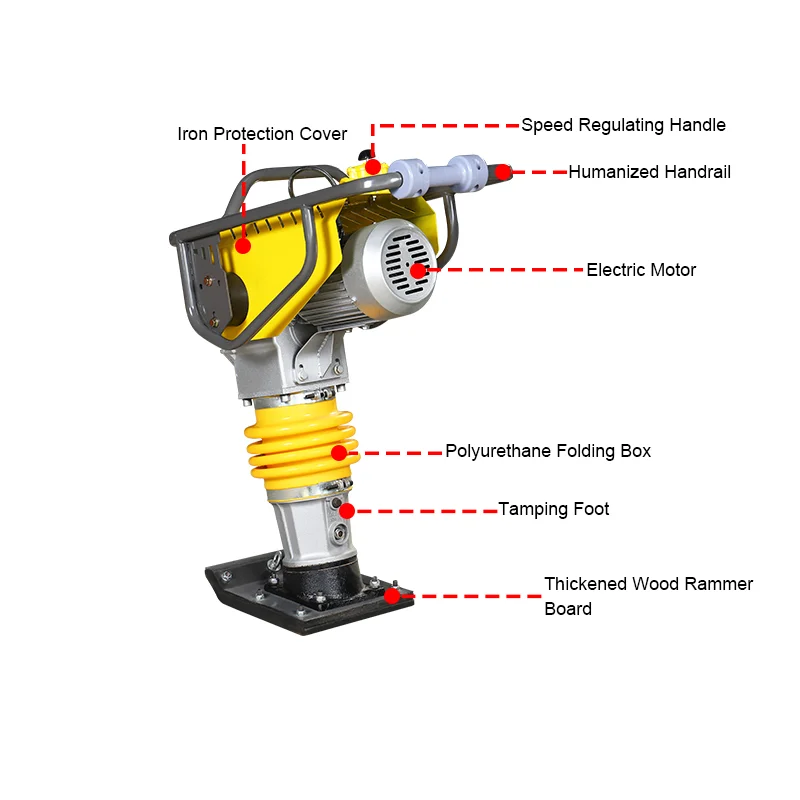 Iron Protection Cover

Speed Regulating Handle

Humanized Handrail

Electric Motor

Polyurethane Folding Box

Tamping Foot

Thickened Wood Rammer Board